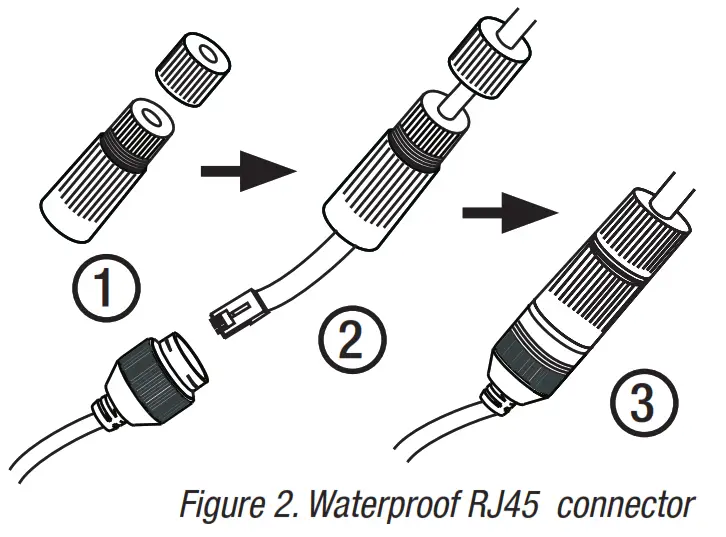 ①

②

③

Figure 2. Waterproof RJ45 connector