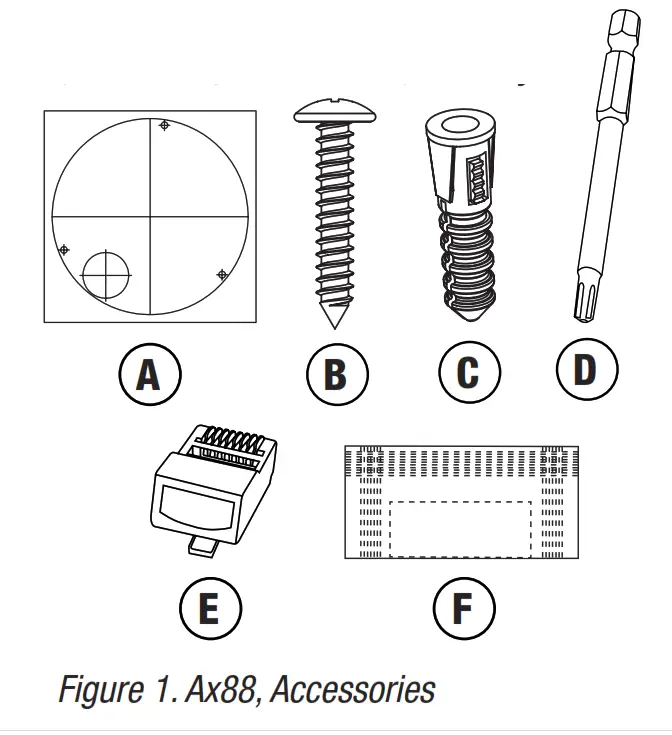 A
B
C
D
E
F

Figure 1. Ax88, Accessories