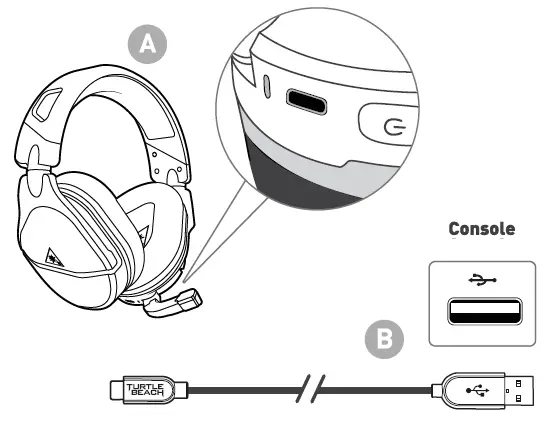 A

Console

B

TURTLE BEACH