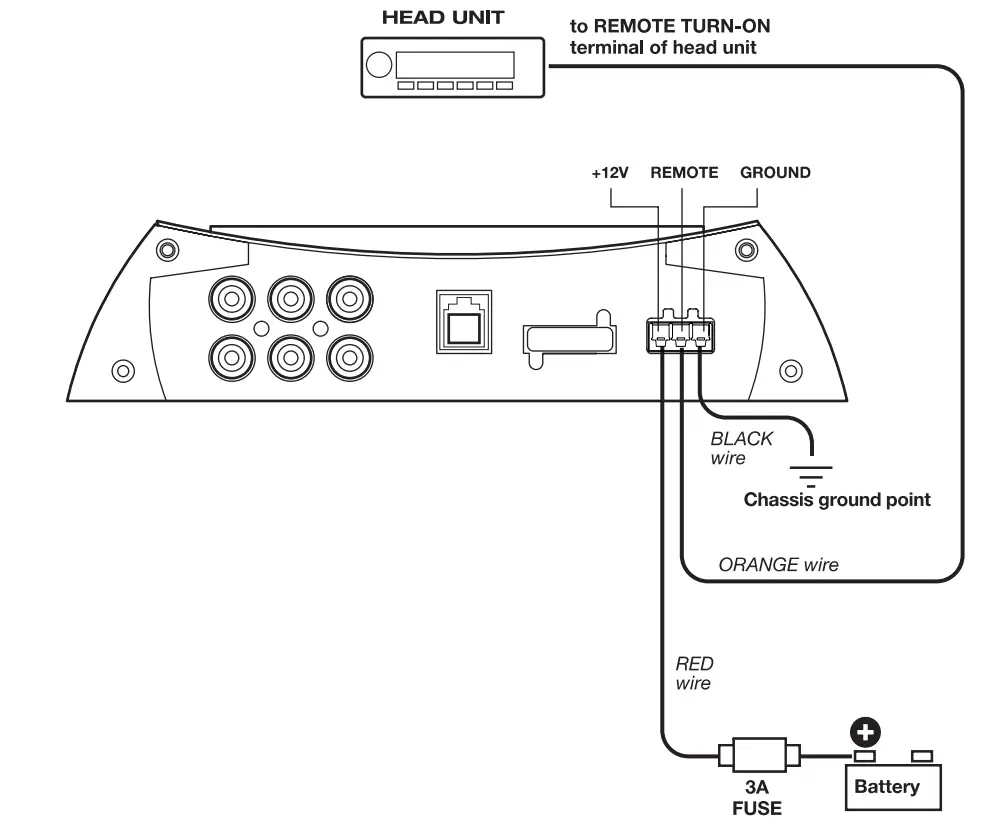 HEAD UNIT

to REMOTE TURN-ON terminal of head unit

+12V REMOTE GROUND

BLACK wire

Chassis ground point

ORANGE wire

RED wire

3A FUSE

Battery