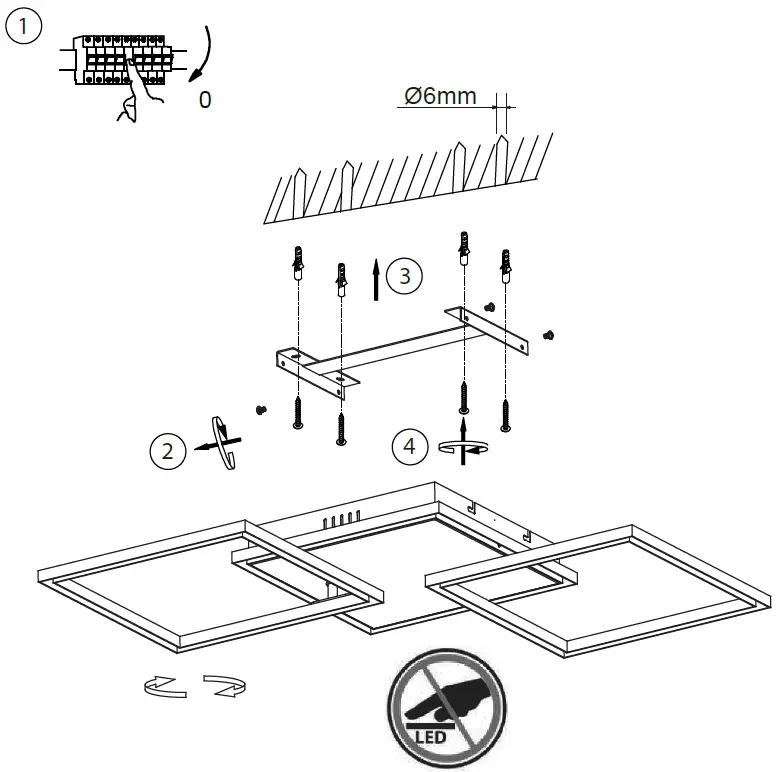 1

0

Ø6mm

3

2

4

LED