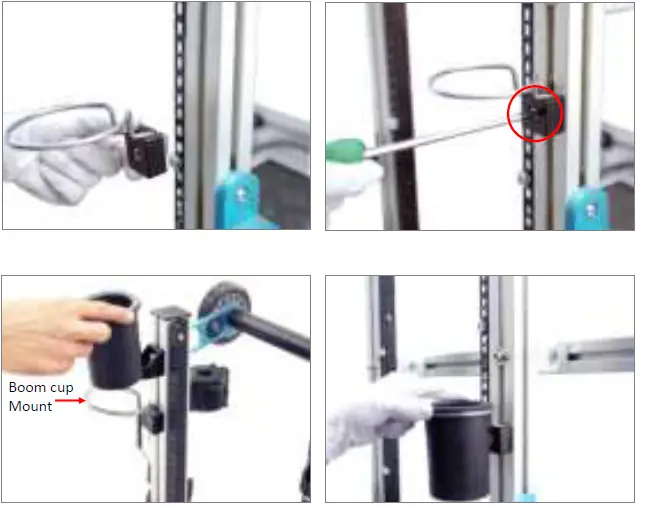 Boom cup
Mount