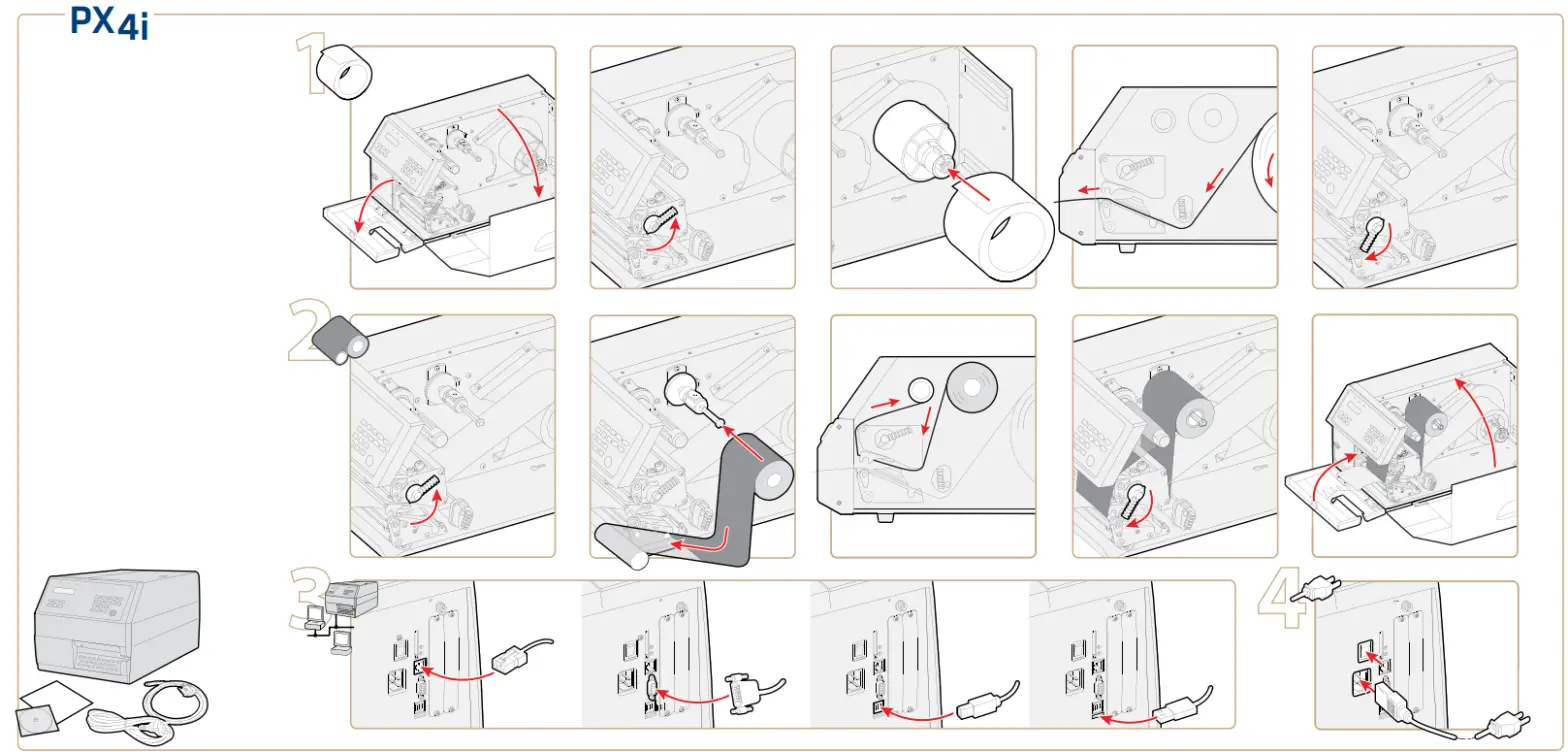 PX4i

1

2

3

4