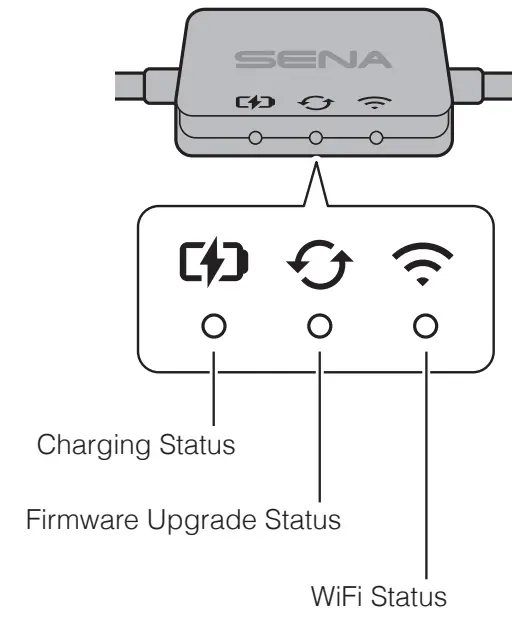 SENA

Charging Status

Firmware Upgrade Status

WiFi Status