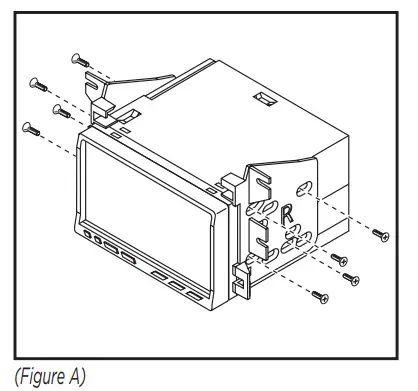 R

(Figure A)