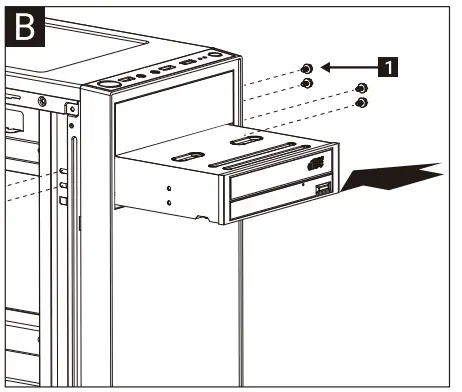 B

1