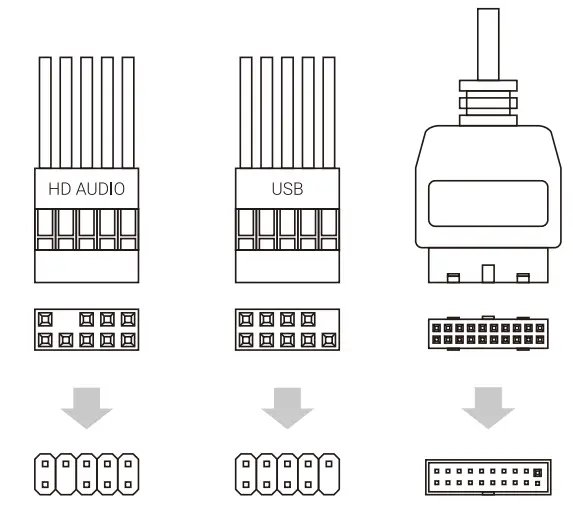 HD AUDIO

USB