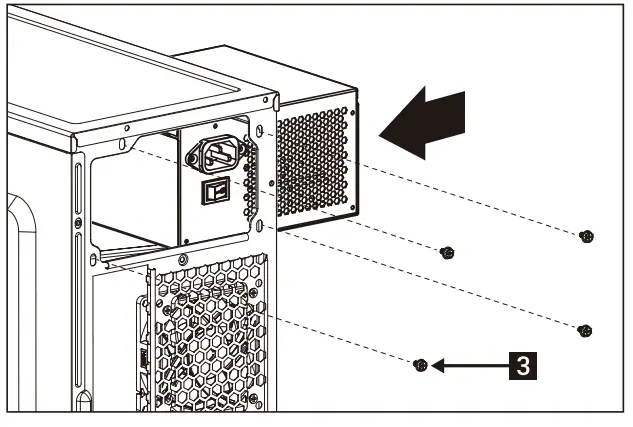 3