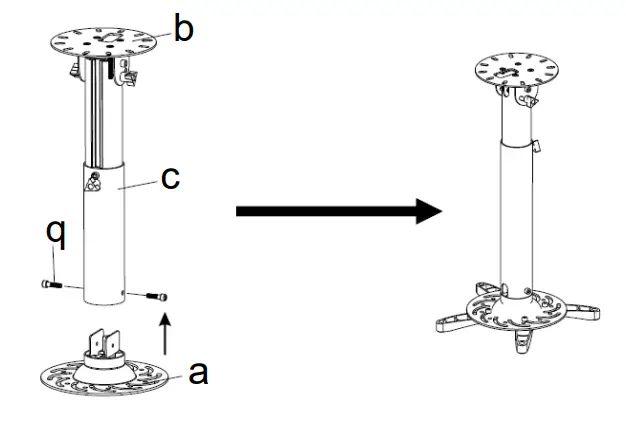 b
c
q
a