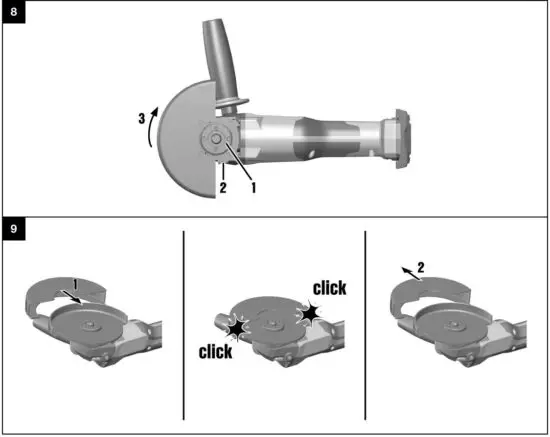 8

3

2

1

9

1

click

click

2