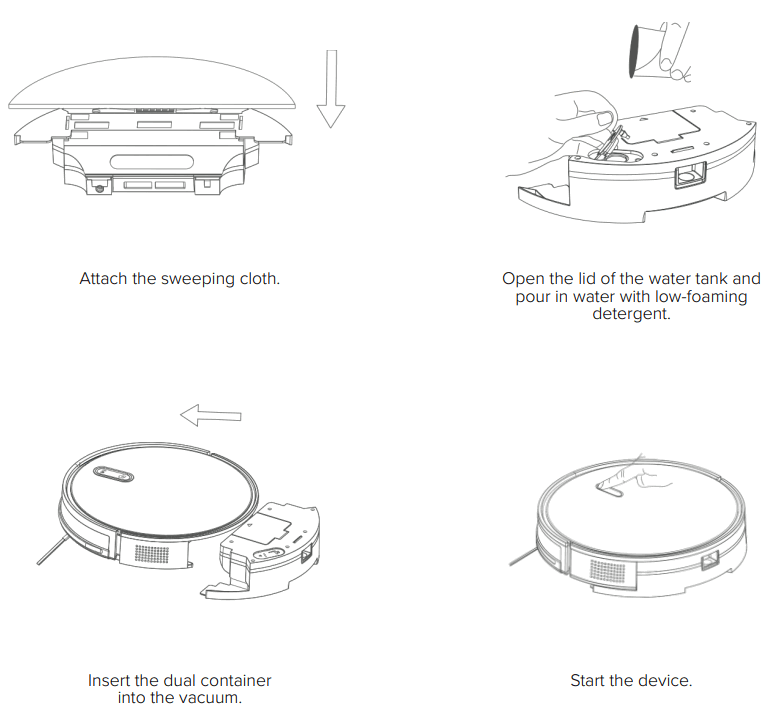 Attach the sweeping cloth.

Open the lid of the water tank and pour in water with low-foaming detergent.

Insert the dual container into the vacuum.

Start the device.