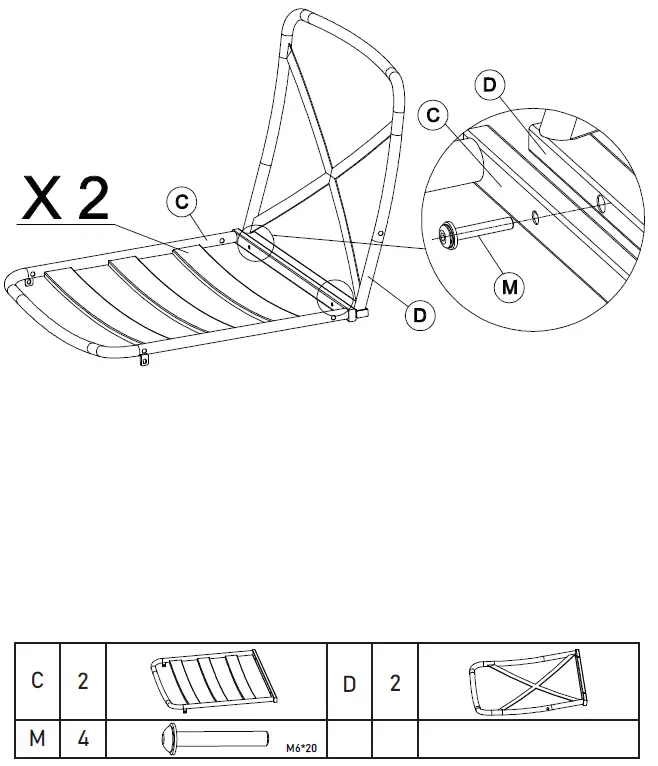 X 2

C

D

C

D

M

| C | 2 |  | D | 2 |  |
|---|---|---|---|---|---|
| M | 4 | M6*20 |  |  |  |