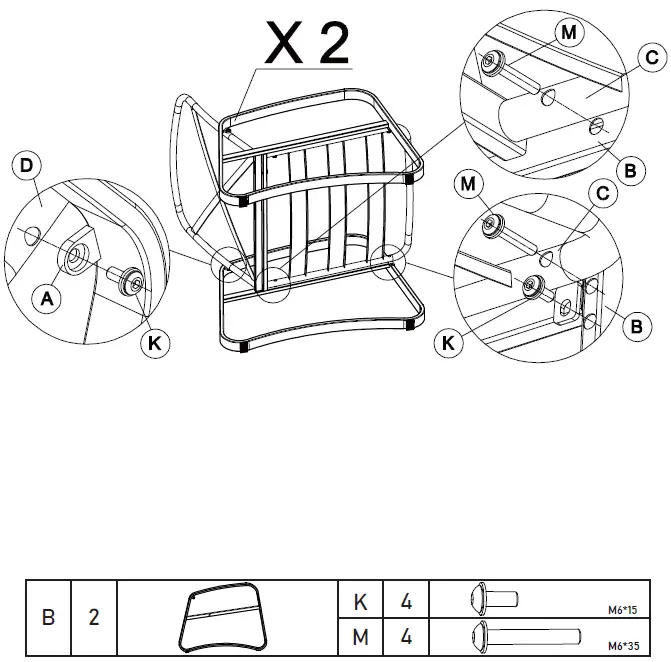 X 2

M
C
B

D
A
K

M
C
K
B

| B | 2 | | K | 4 | M6*15 |
|---|---|---|---|---|---|
| | | | M | 4 | M6*35 |