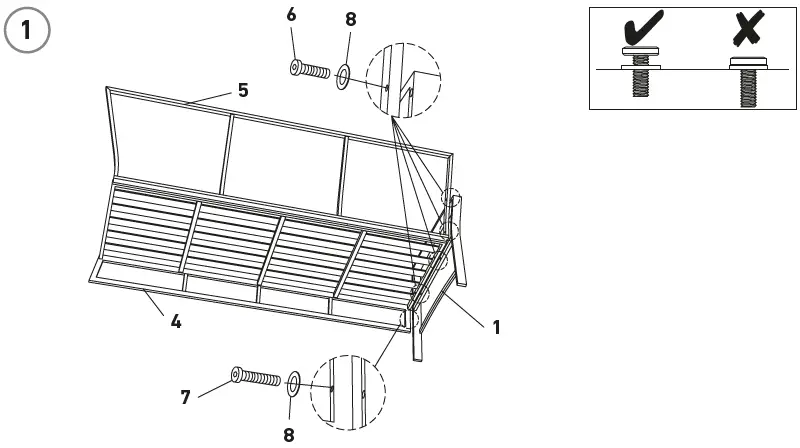 1

6

8

5

4

1

7

8

✔

✘