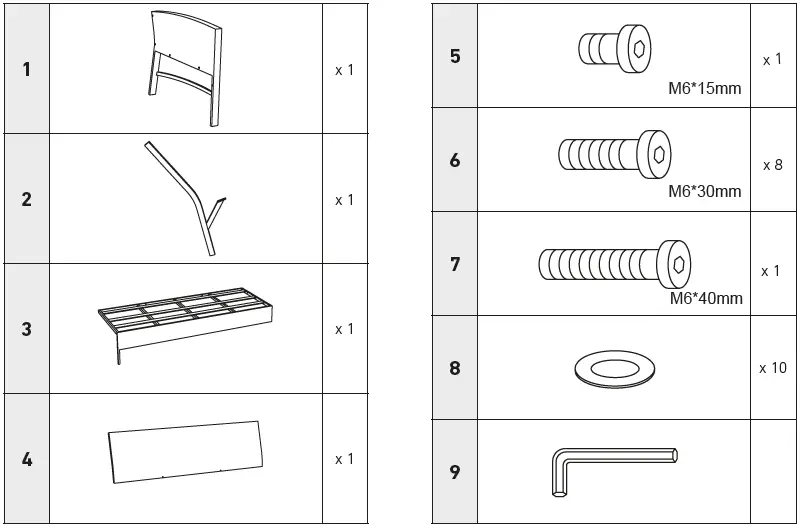 | 1 | | x 1 |
|---|---|---|
| 2 | | x 1 |
| 3 | | x 1 |
| 4 | | x 1 |

| 5 | M6*15mm | x 1 |
|---|---|---|
| 6 | M6*30mm | x 8 |
| 7 | M6*40mm | x 1 |
| 8 | | x 10 |
| 9 | | |