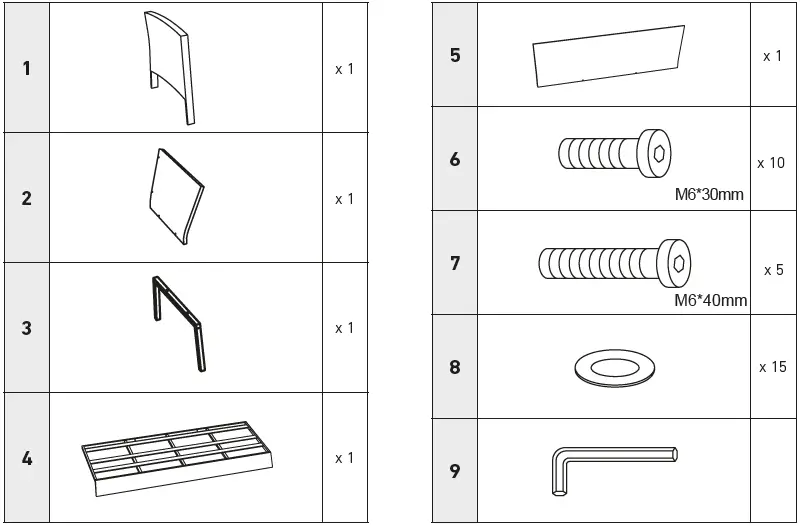 | 1 | | x 1 |
|---|---|---|
| 2 | | x 1 |
| 3 | | x 1 |
| 4 | | x 1 |

| 5 | | x 1 |
|---|---|---|
| 6 | M6*30mm | x 10 |
| 7 | M6*40mm | x 5 |
| 8 | | x 15 |
| 9 | | |