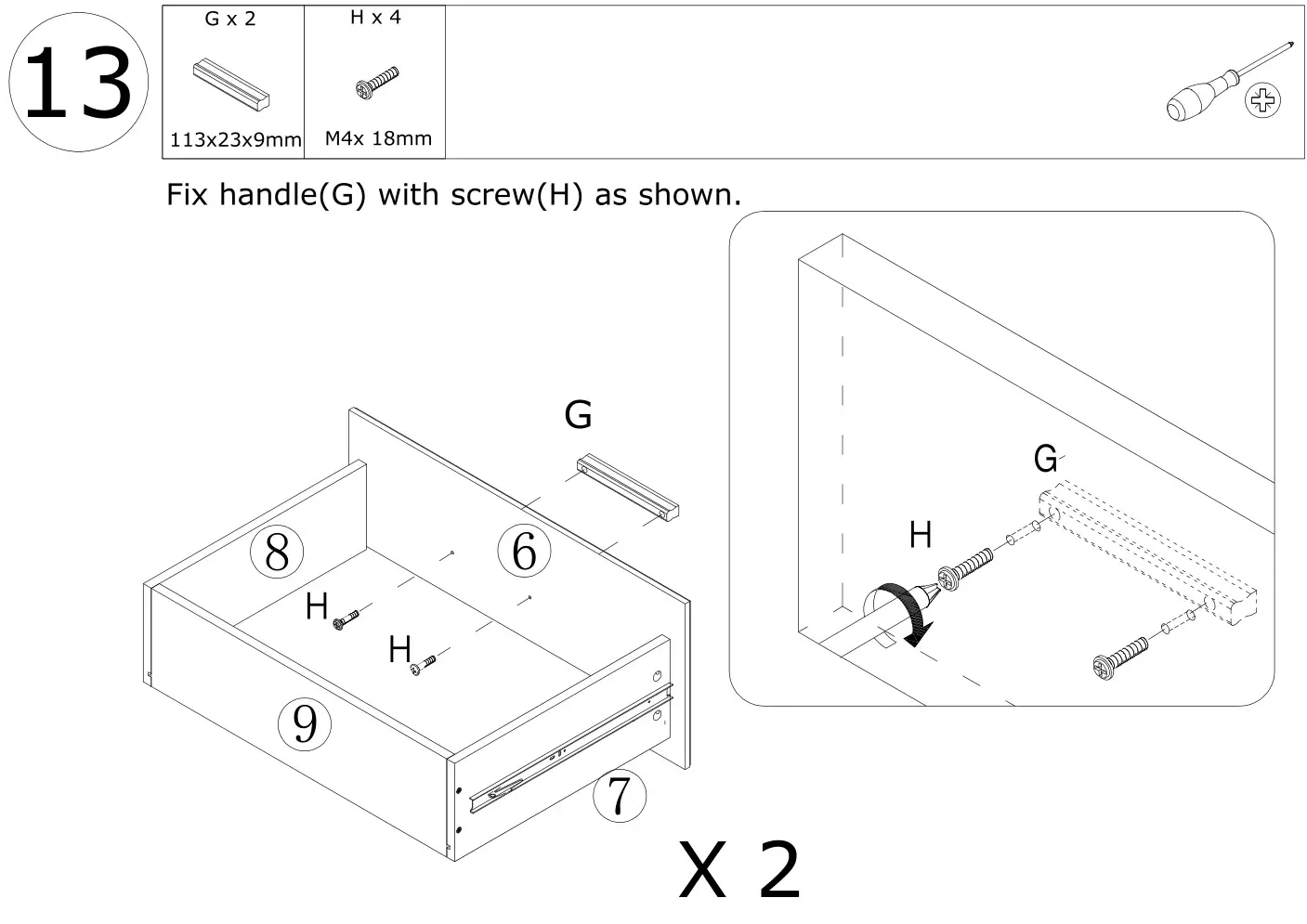 13

| G x 2 | H x 4 |
|---|---|
| 113x23x9mm | M4x 18mm |

Fix handle(G) with screw(H) as shown.

G

8

6

H

H

9

7

G

H

X 2