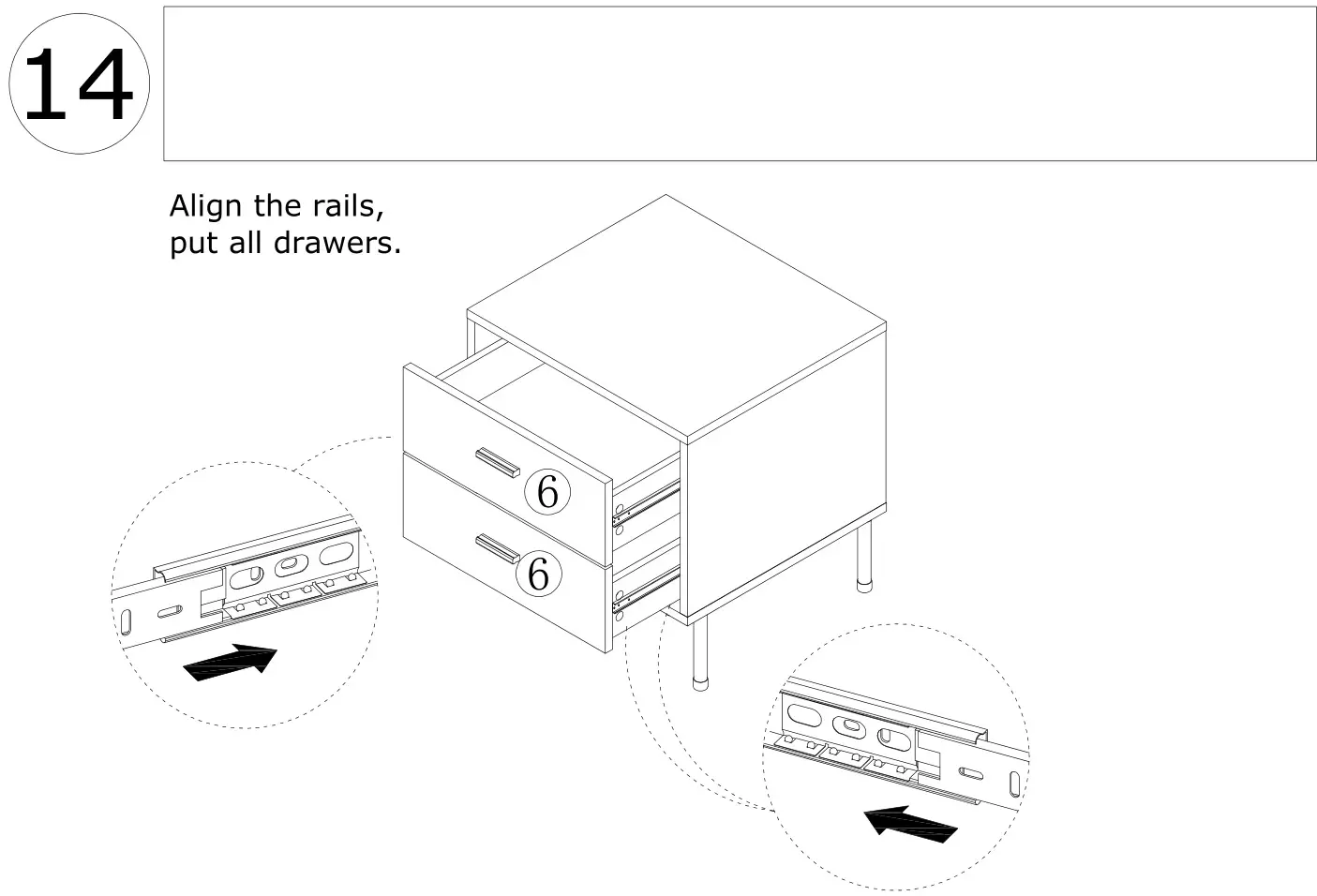 14

Align the rails,
put all drawers.

6

6