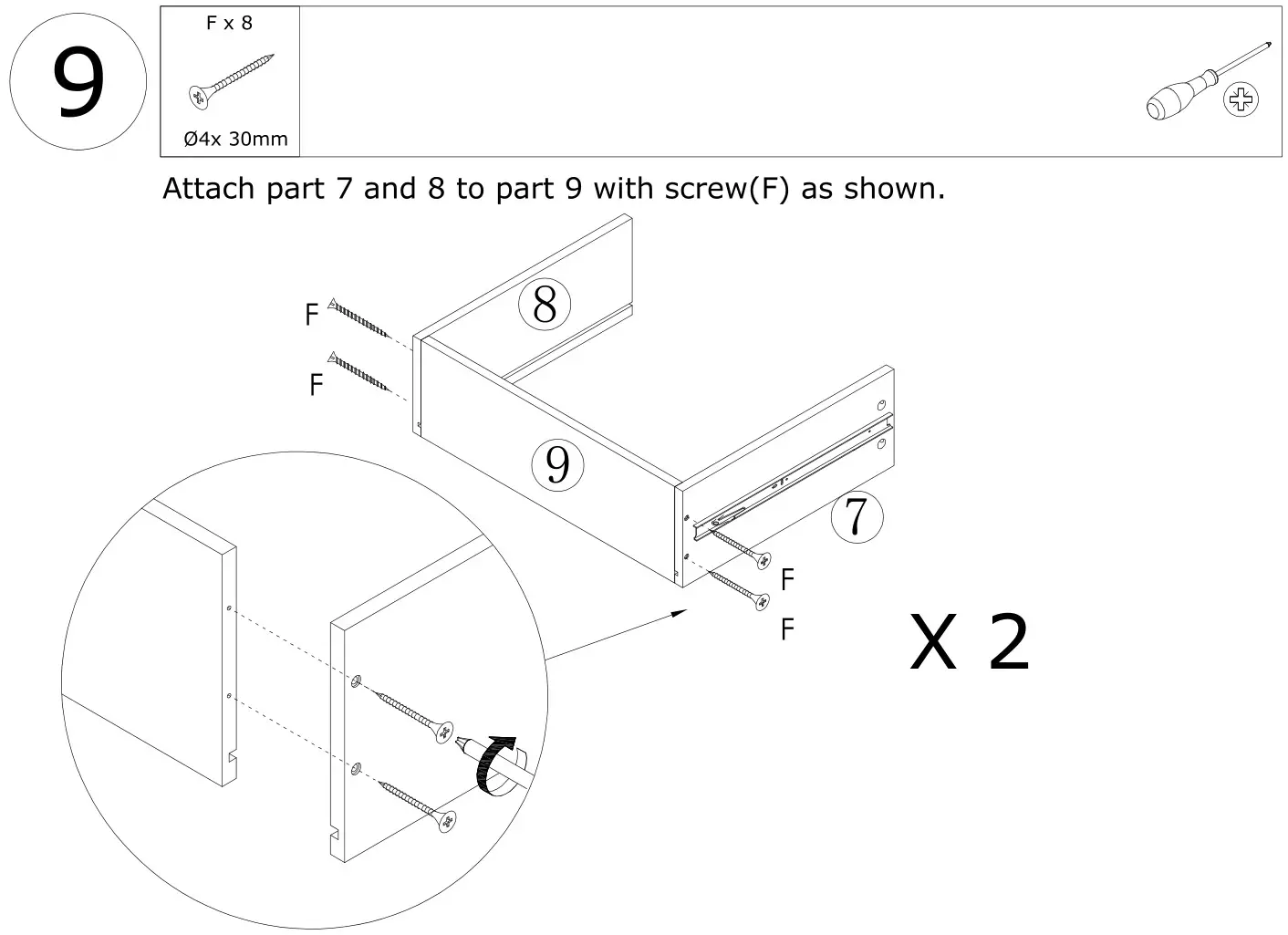 9

F x 8

Ø4x 30mm

Attach part 7 and 8 to part 9 with screw(F) as shown.

F

F

8

9

7

F

F

X 2