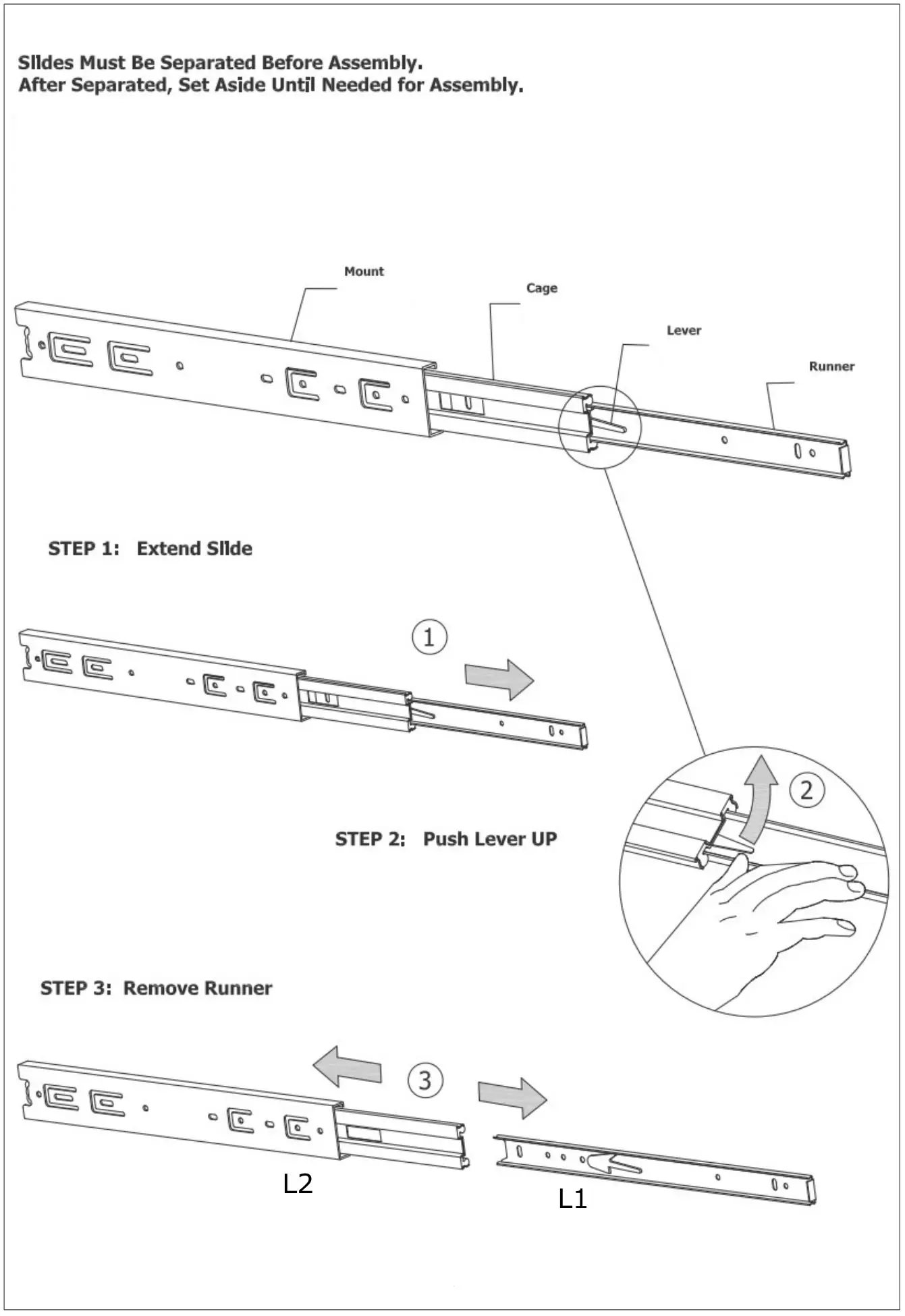 Slides Must Be Separated Before Assembly.
After Separated, Set Aside Until Needed for Assembly.

Mount

Cage

Lever

Runner

STEP 1: Extend Slide

1

2

STEP 2: Push Lever UP

STEP 3: Remove Runner

3

L2

L1