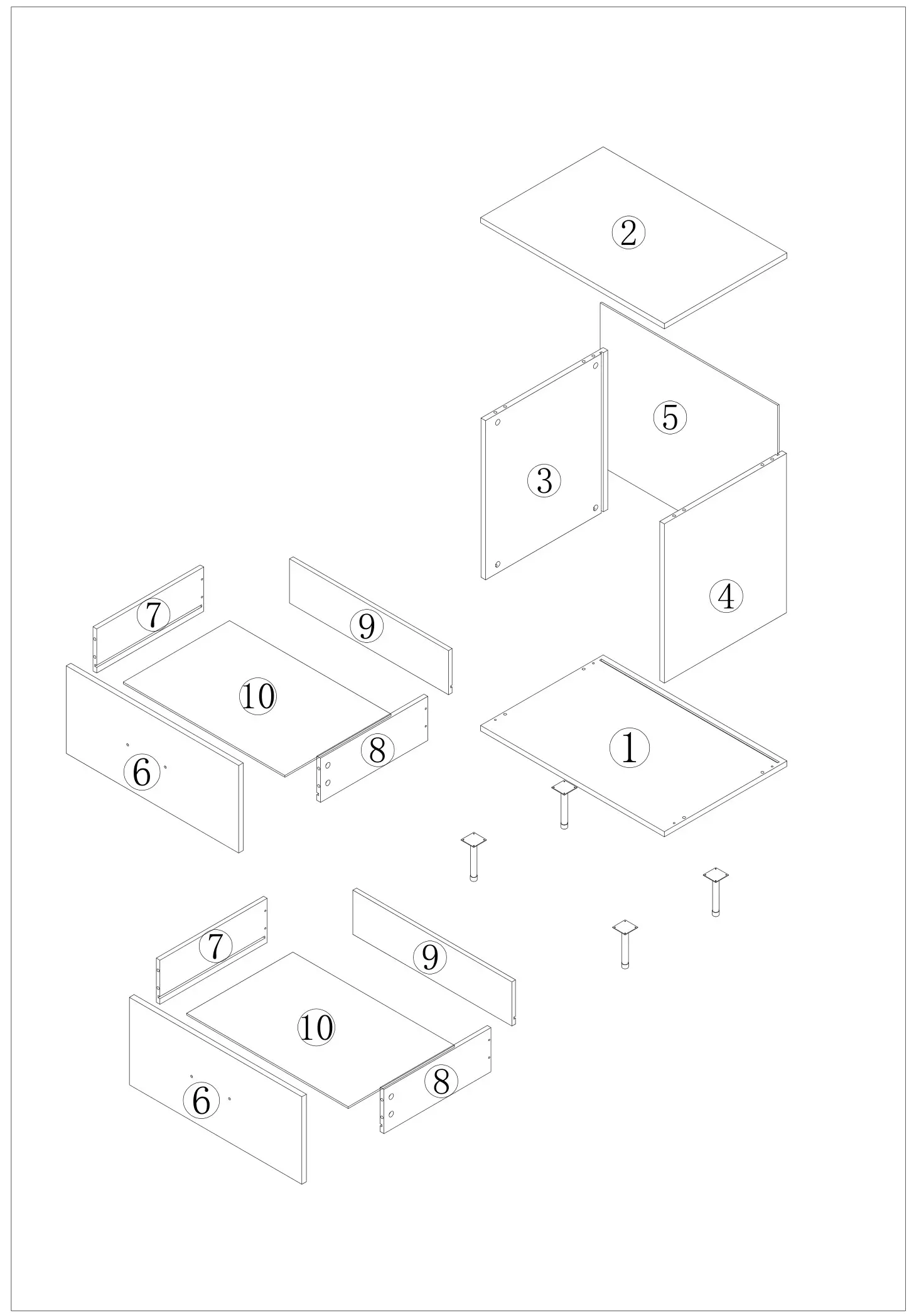 2
5
3
4
7
9
10
8
6
1
7
9
10
8
6