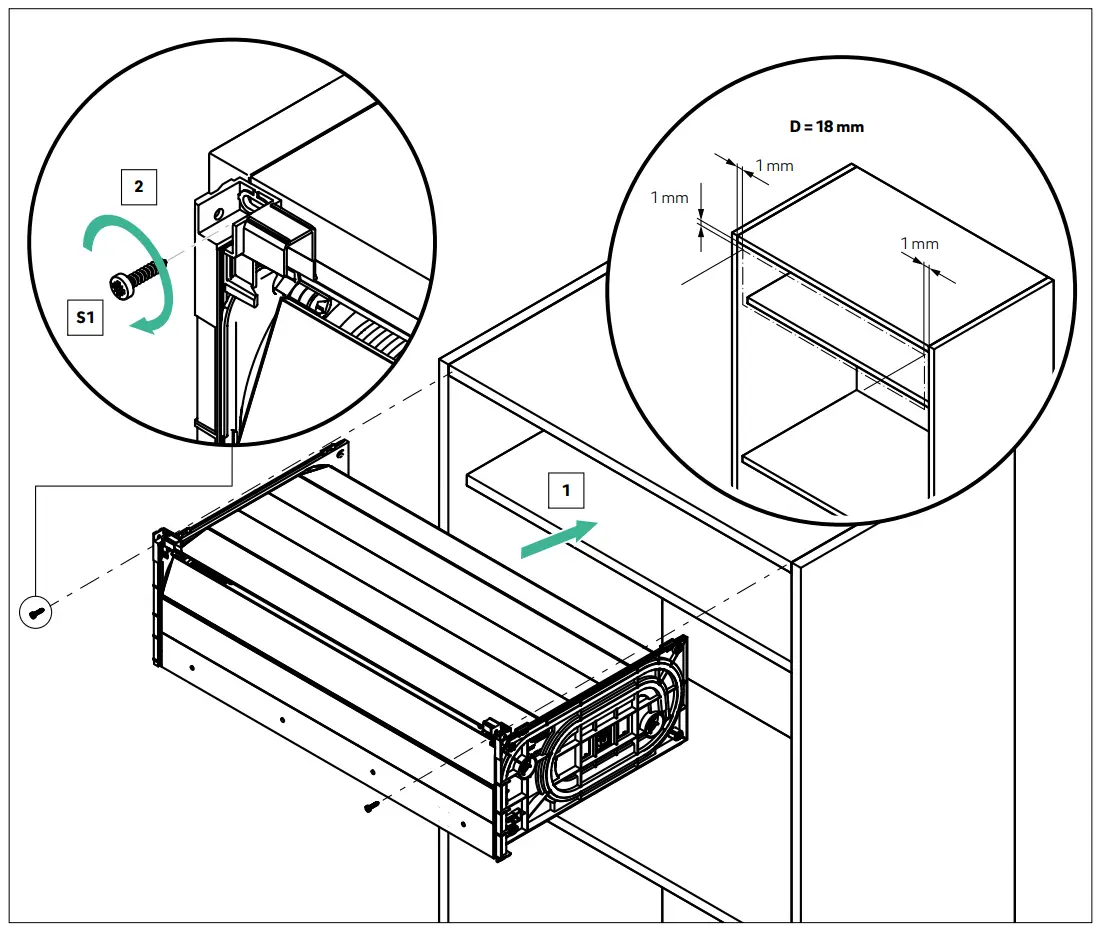 2

S1

D = 18 mm

1 mm

1 mm

1 mm

1