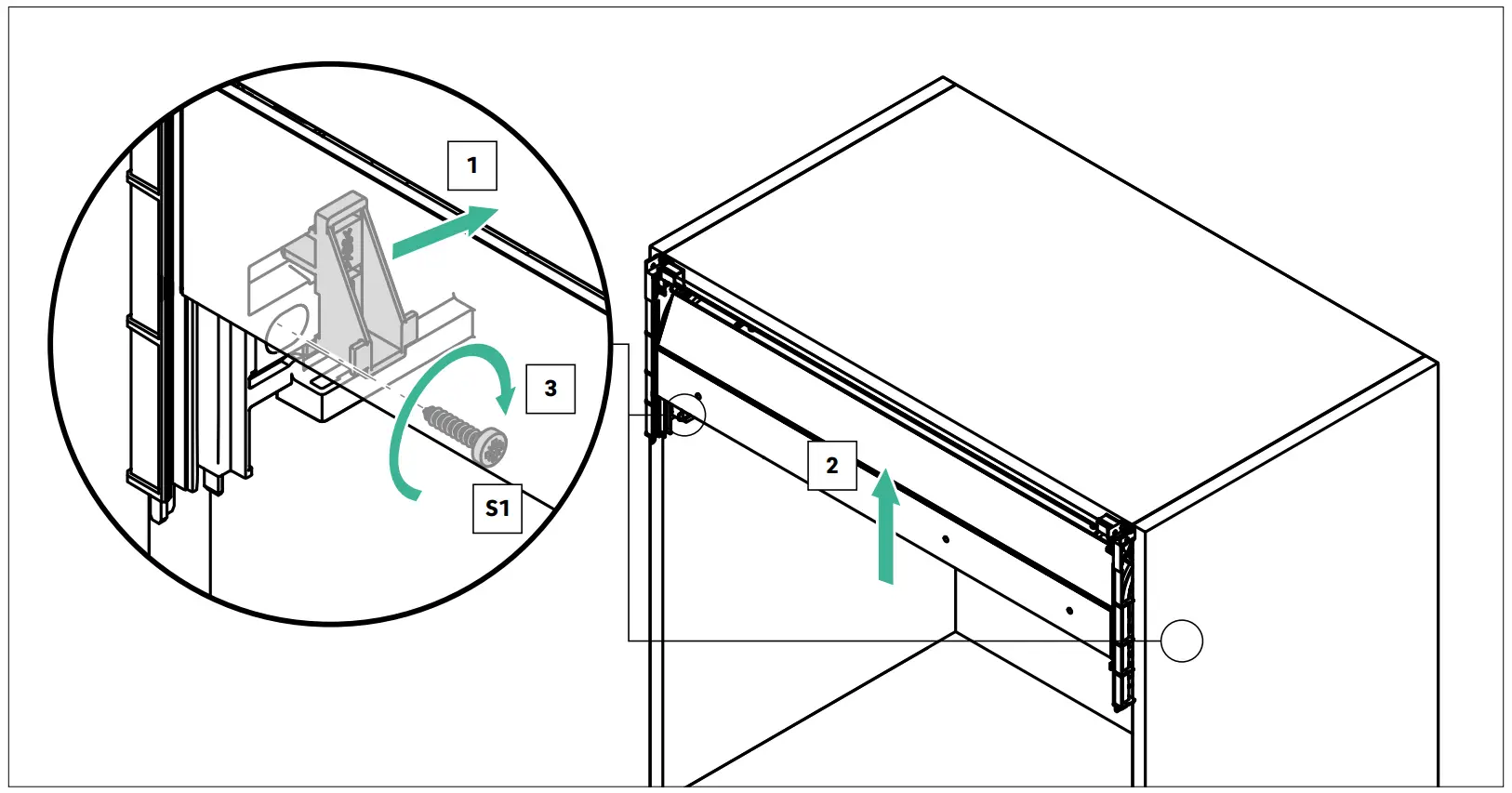 1

3

S1

2