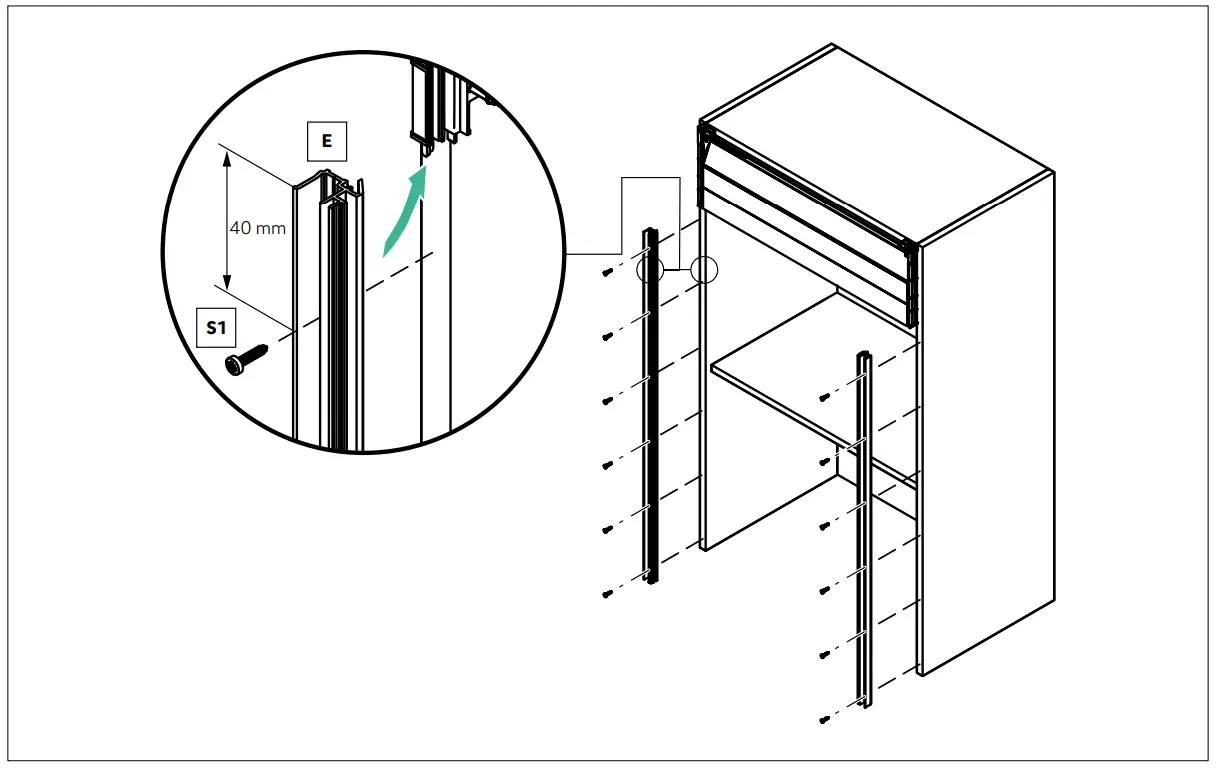 E

40 mm

S1