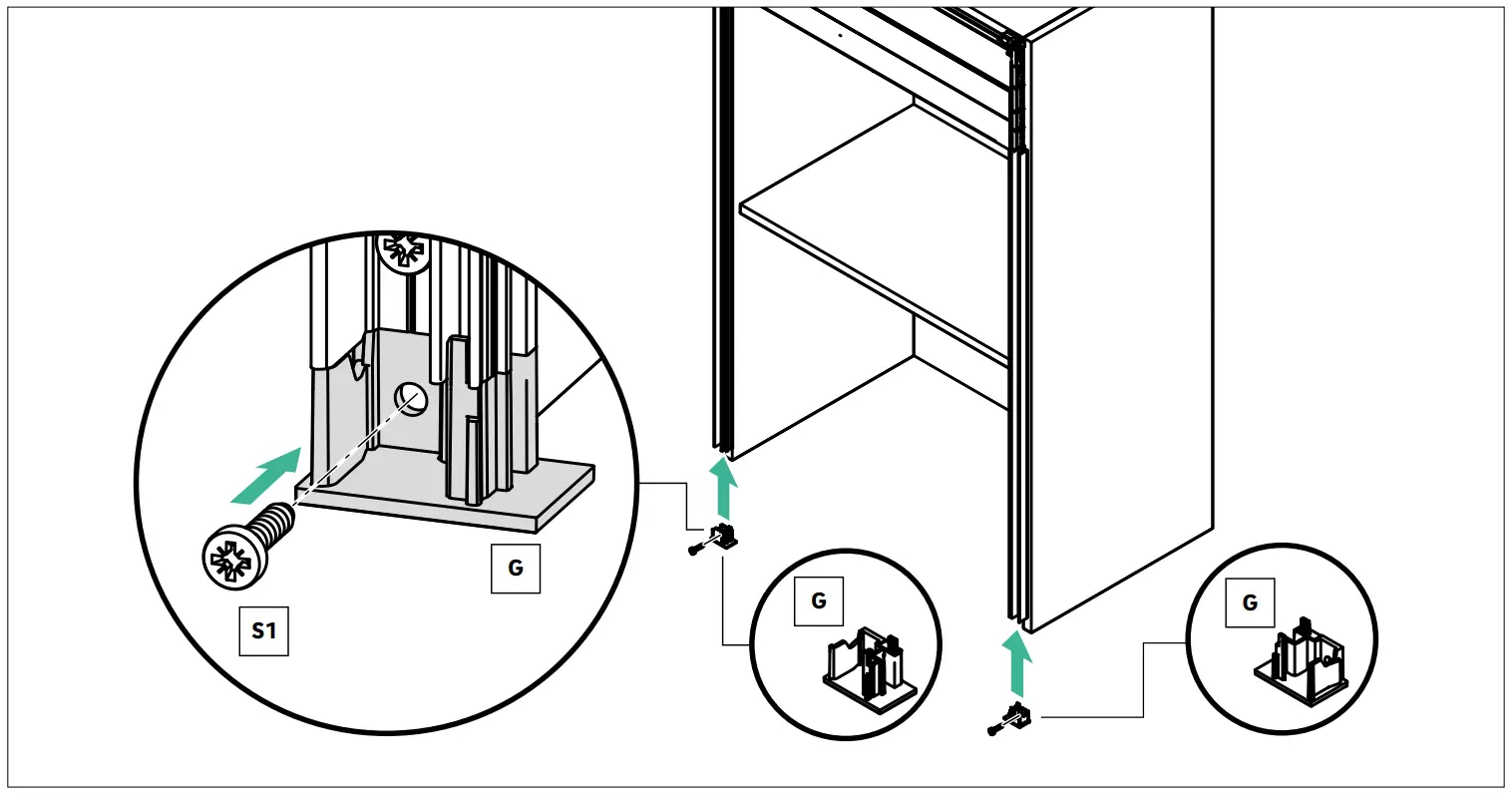 G

S1

G

G