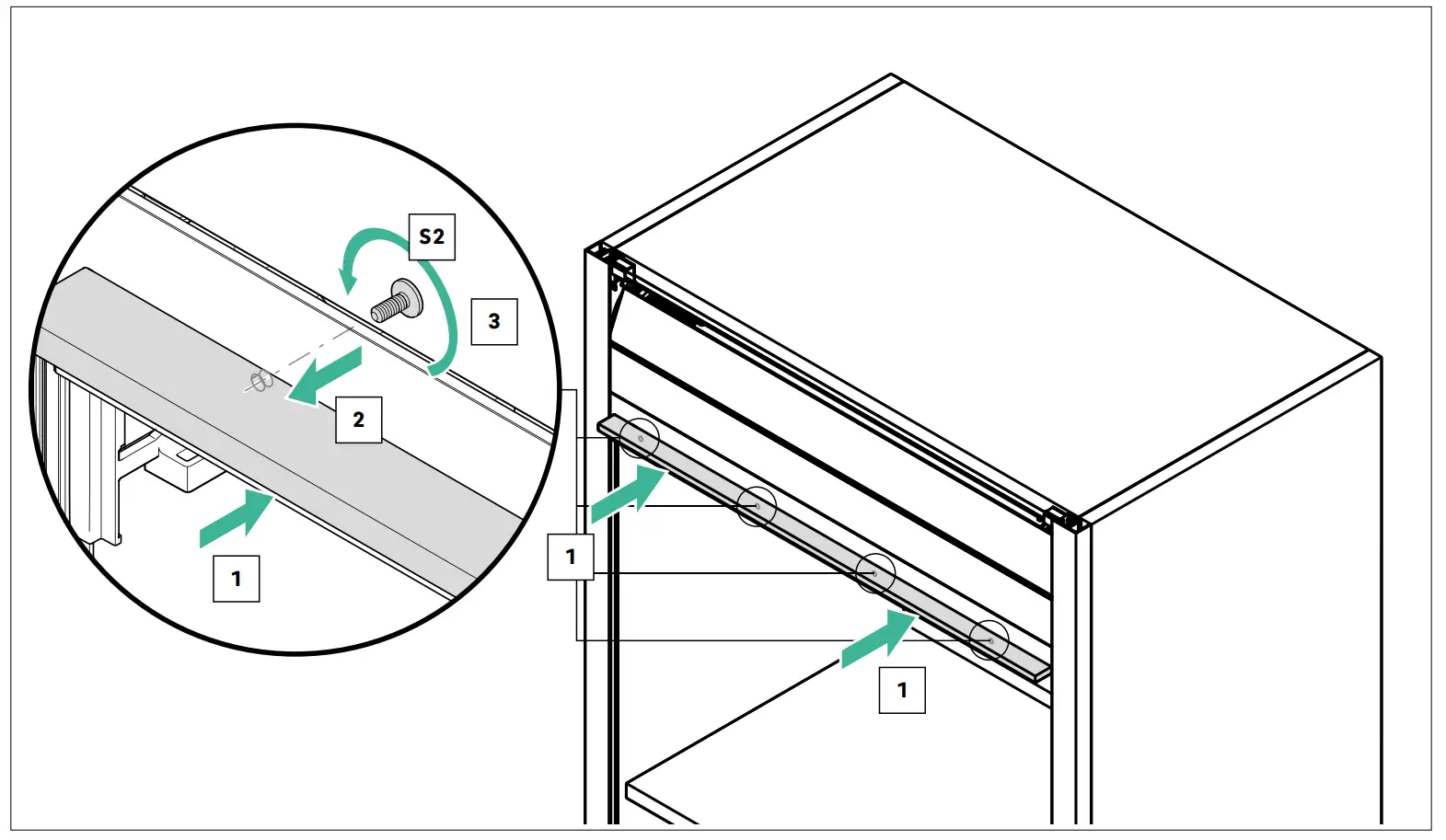 S2
3
2
1
1
1