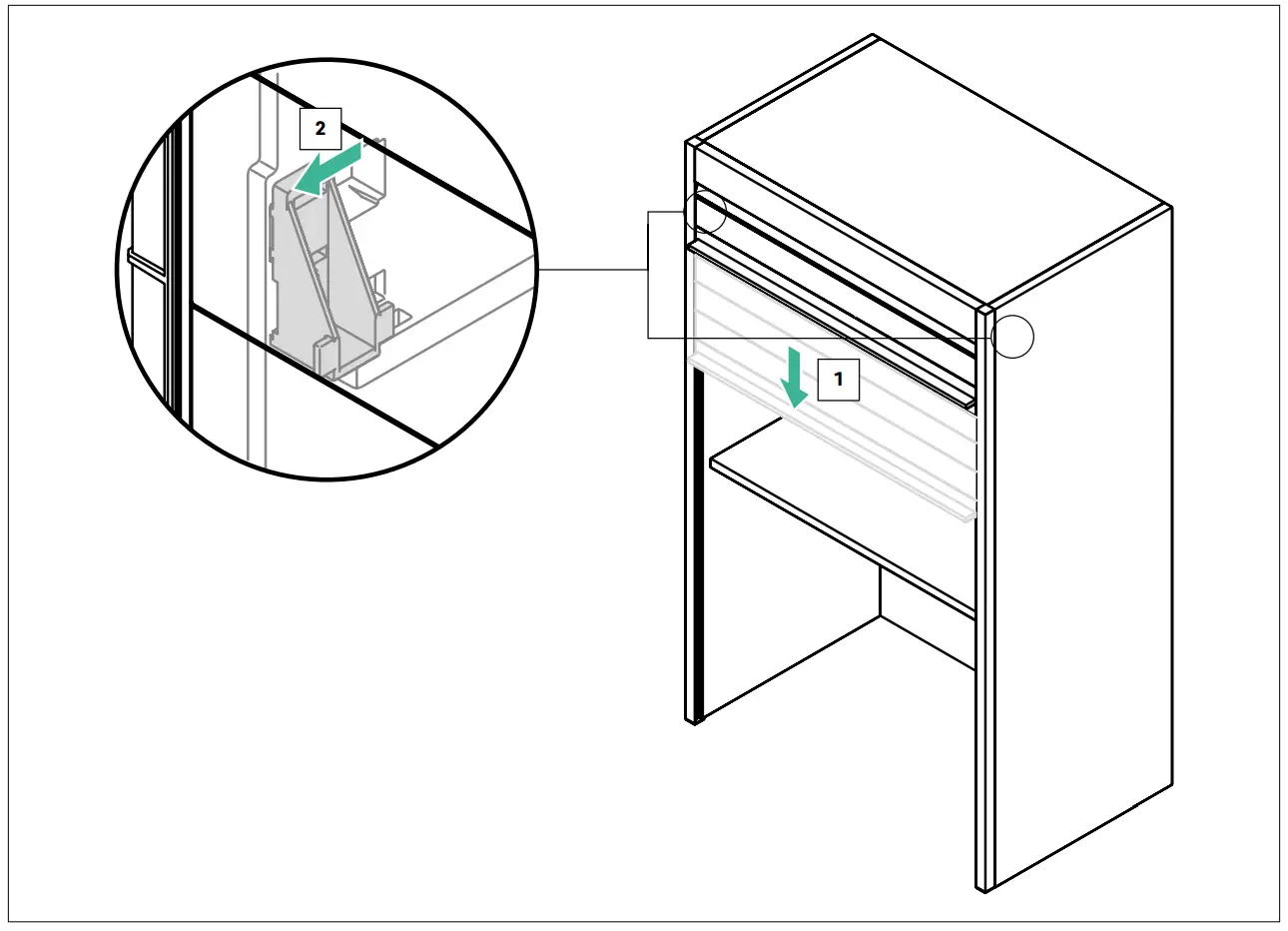 2

1