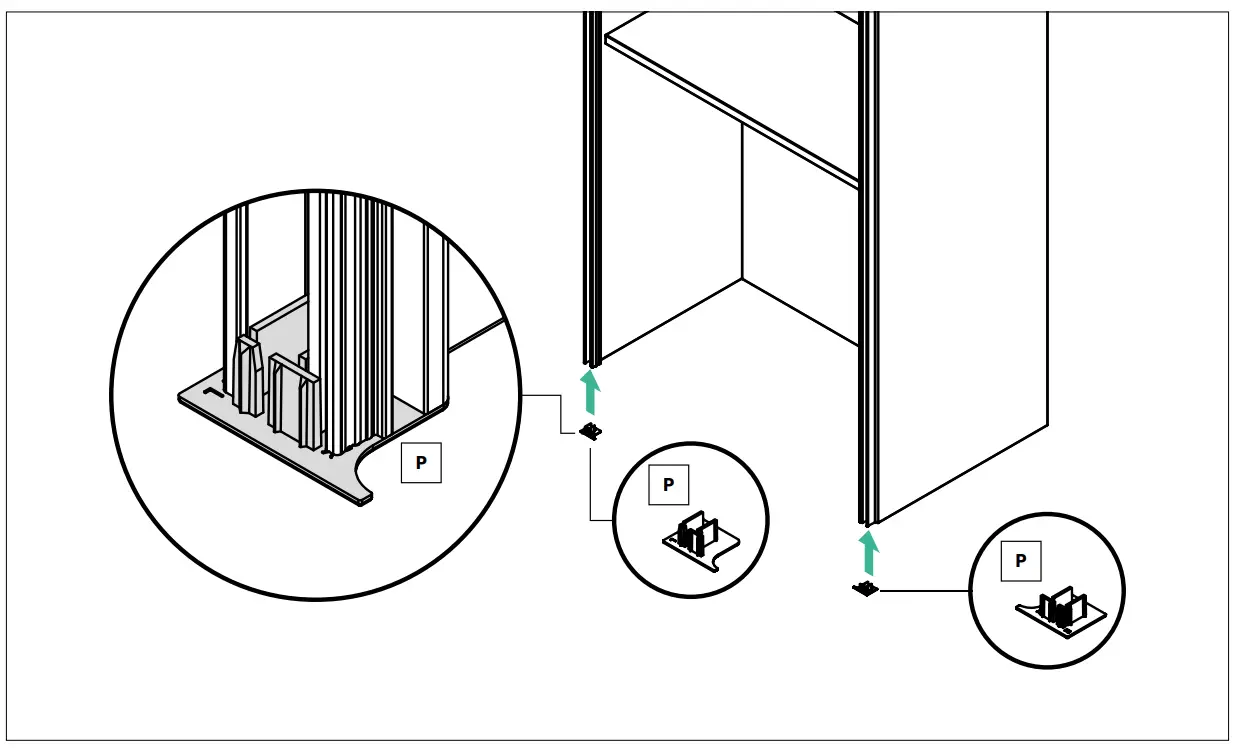 P

P

P