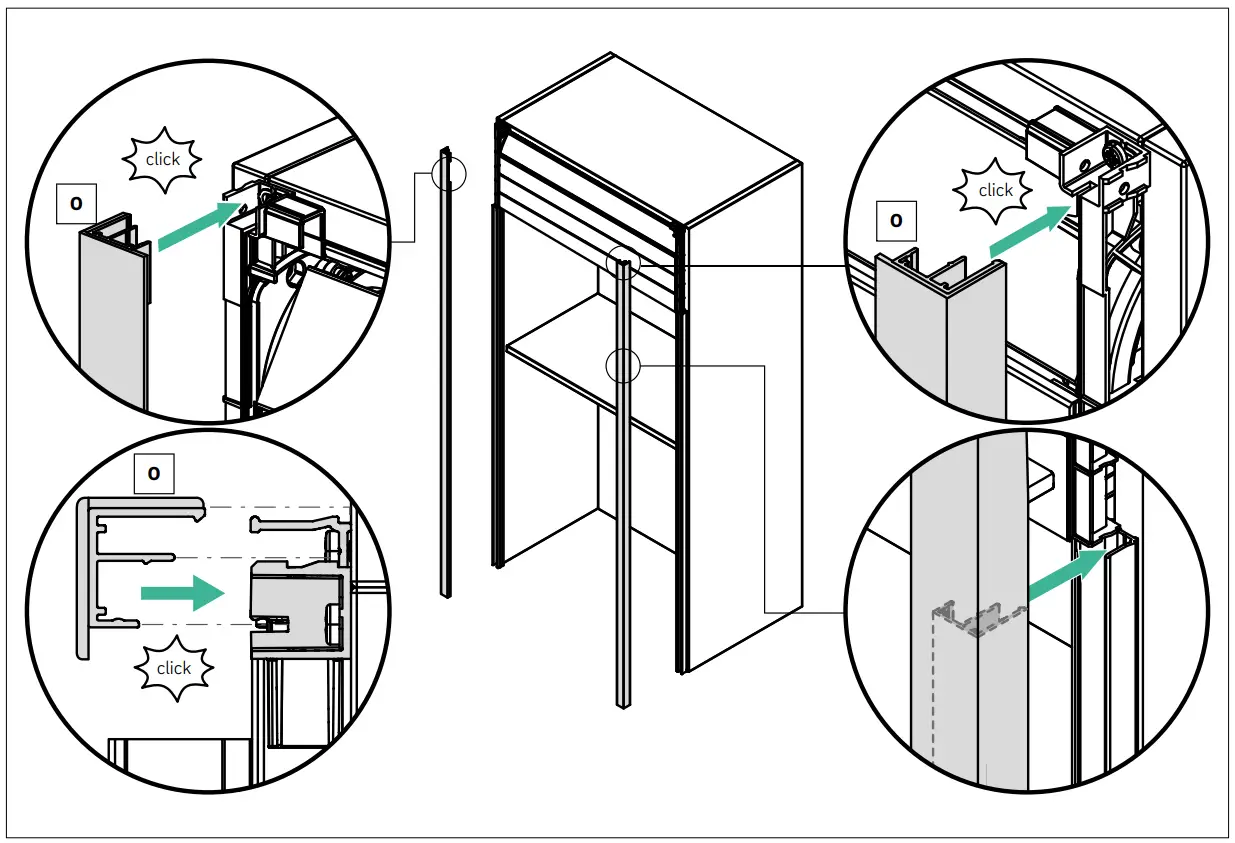 click

O

click

O

O

click