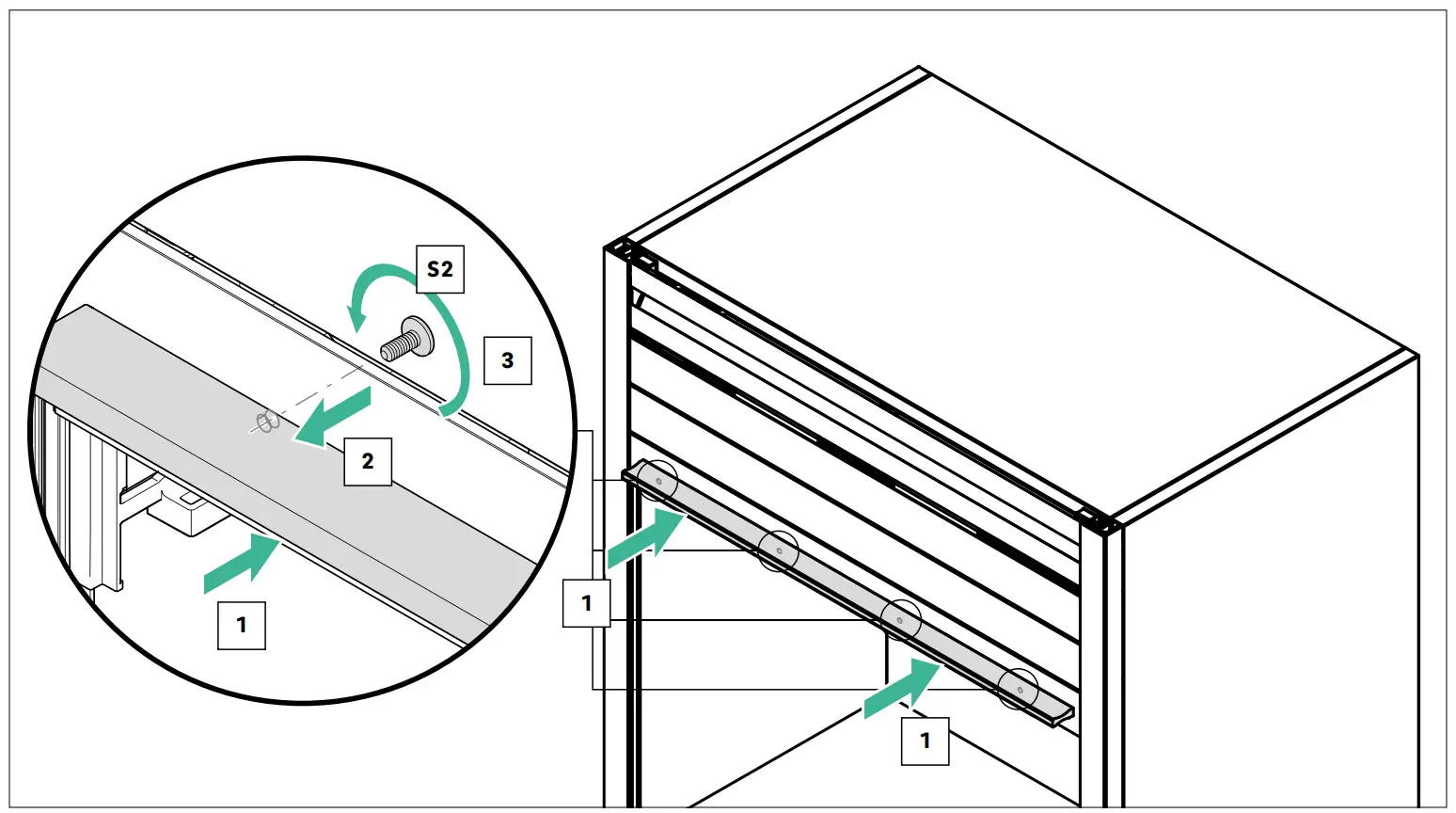 S2
3
2
1
1
1