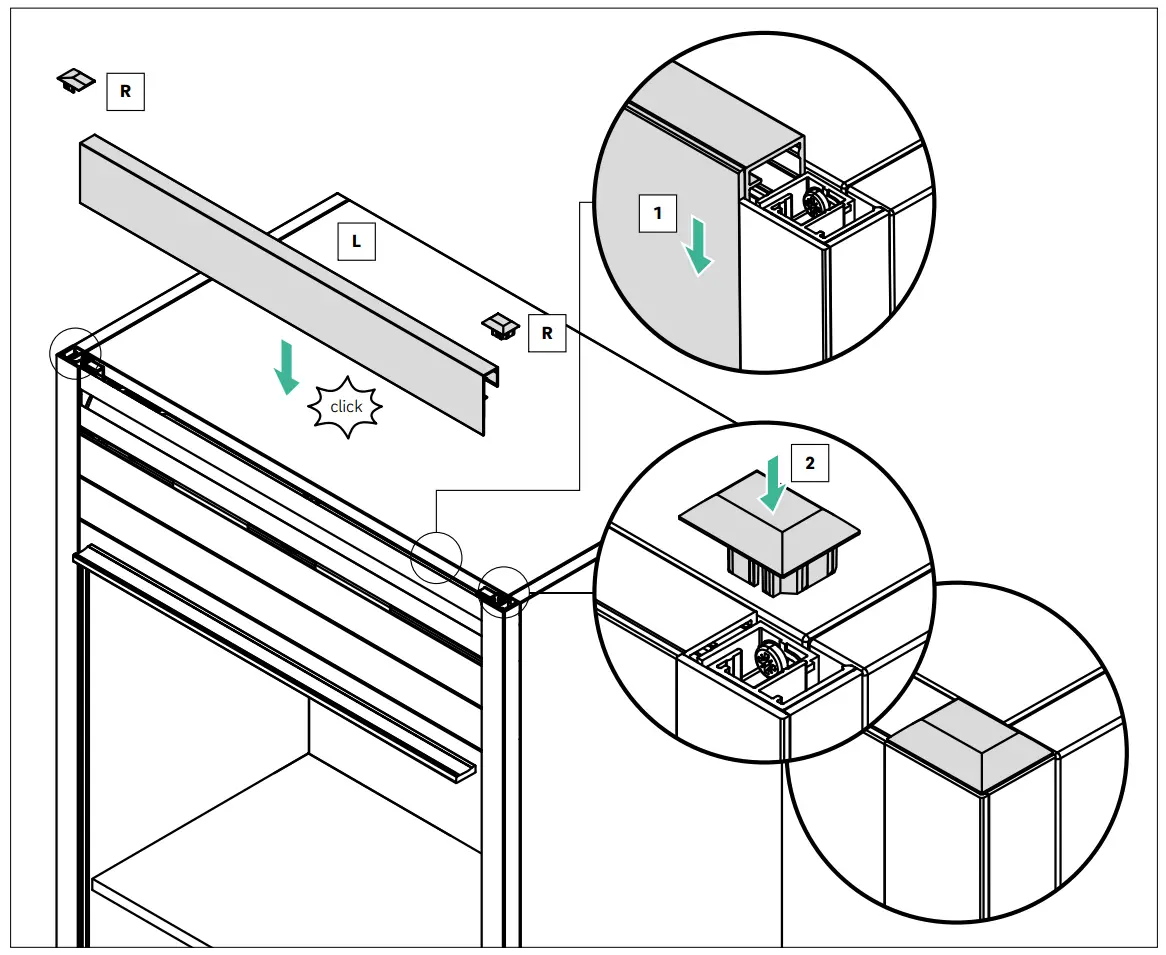 R

L

R

click

1

2