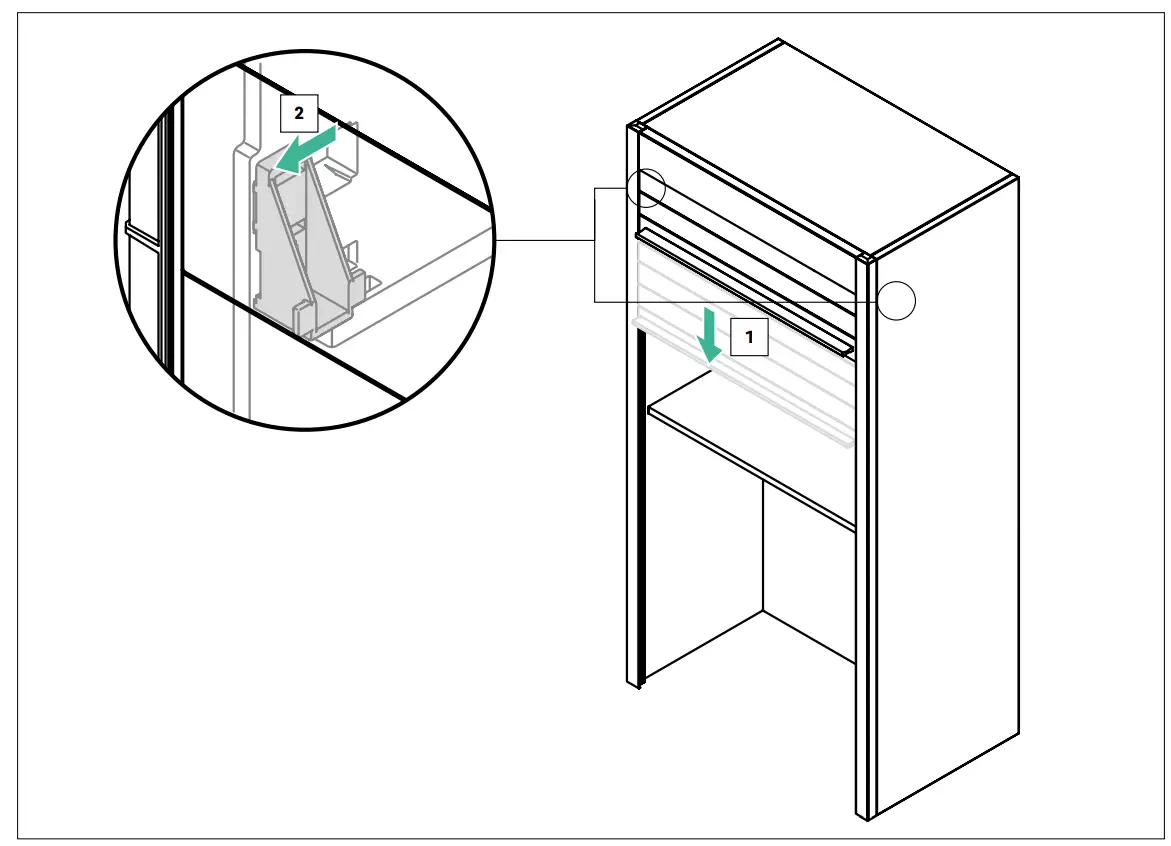 2

1