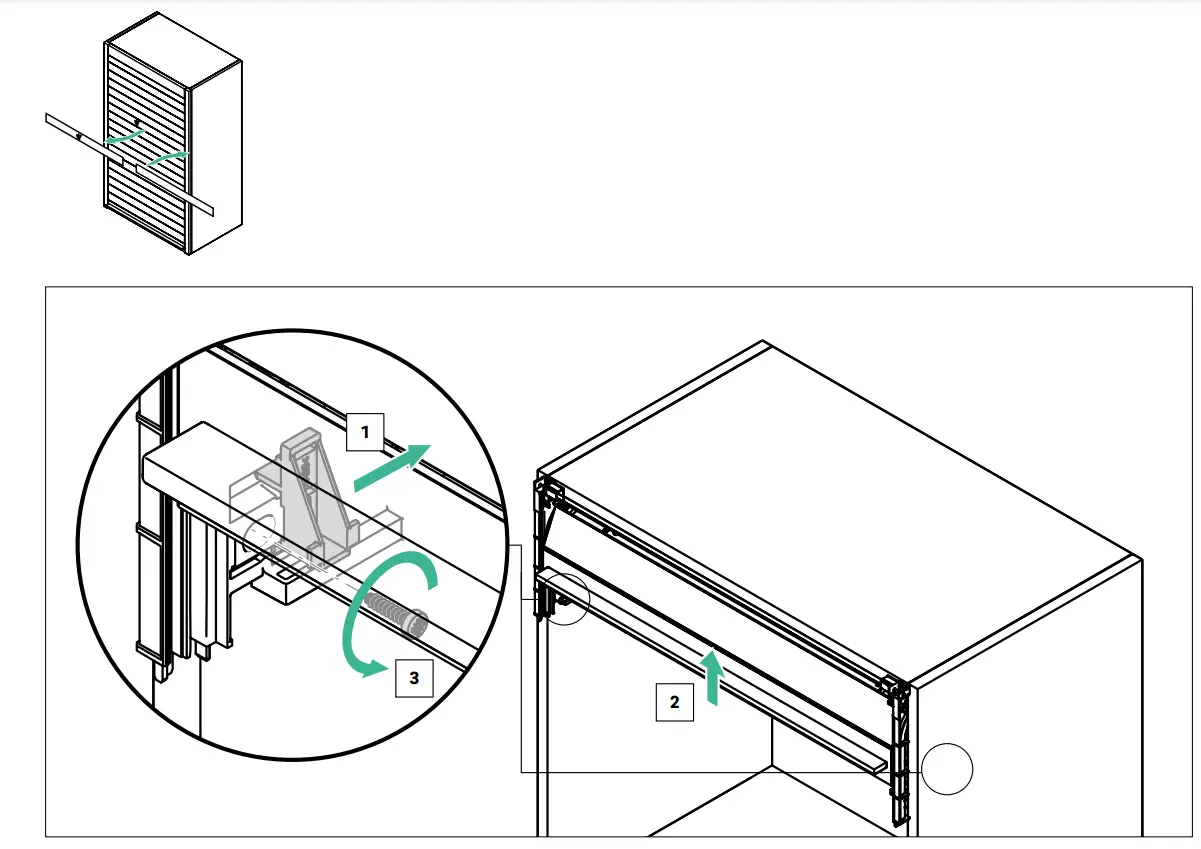 1

3

2