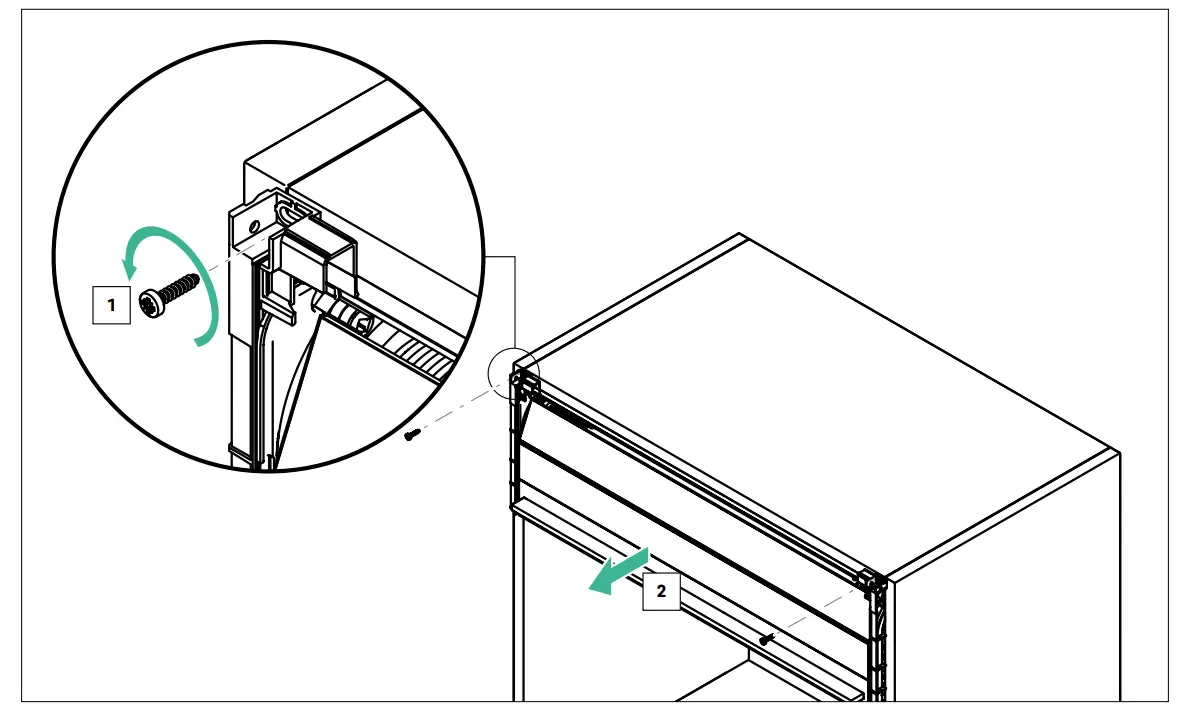 1

2