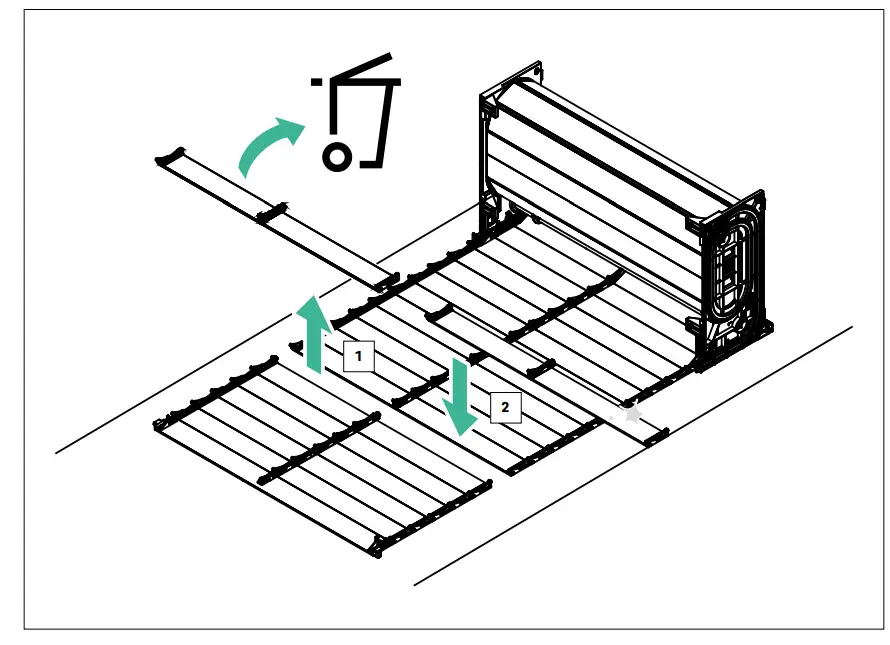 1

2