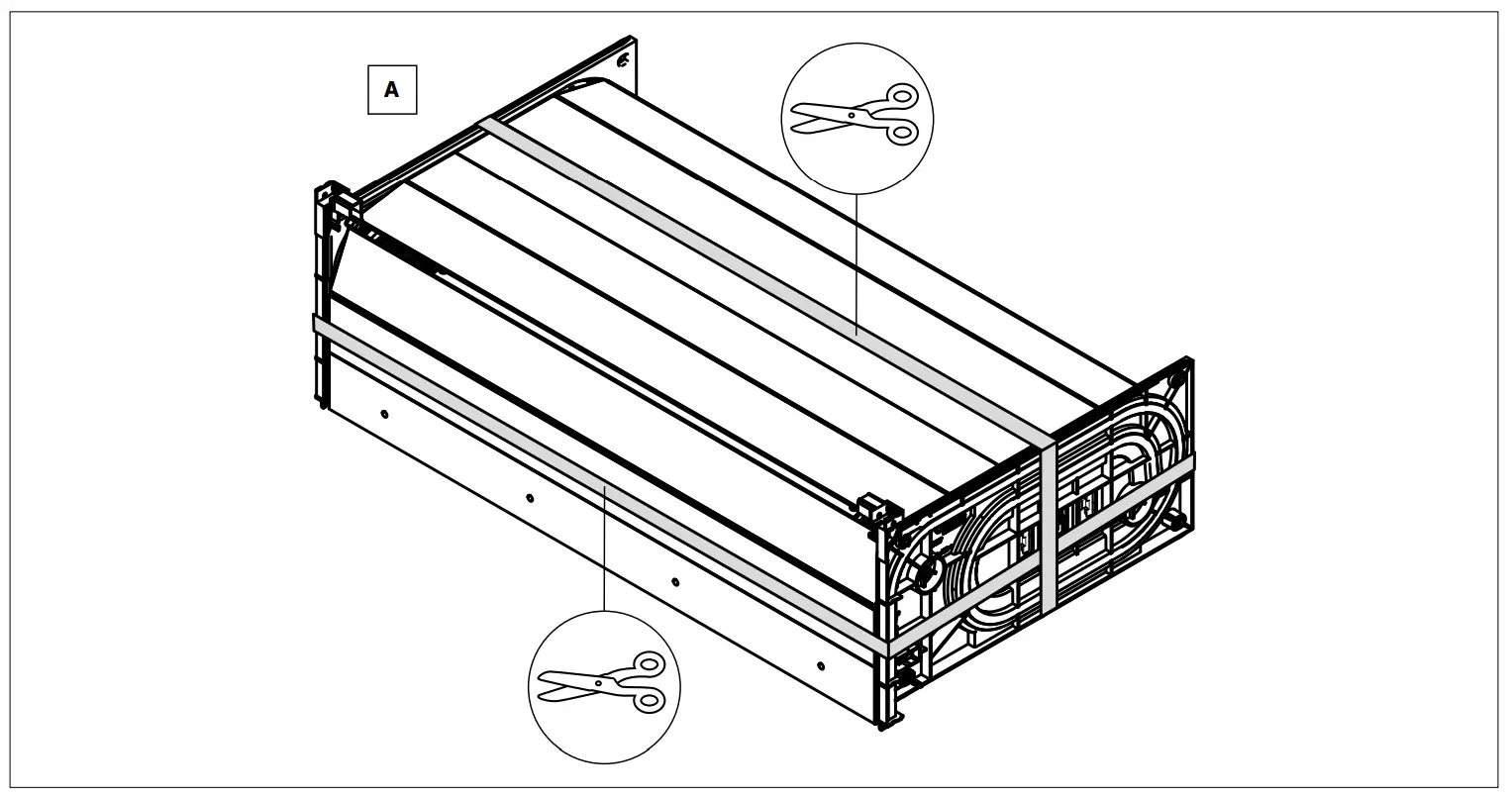 A