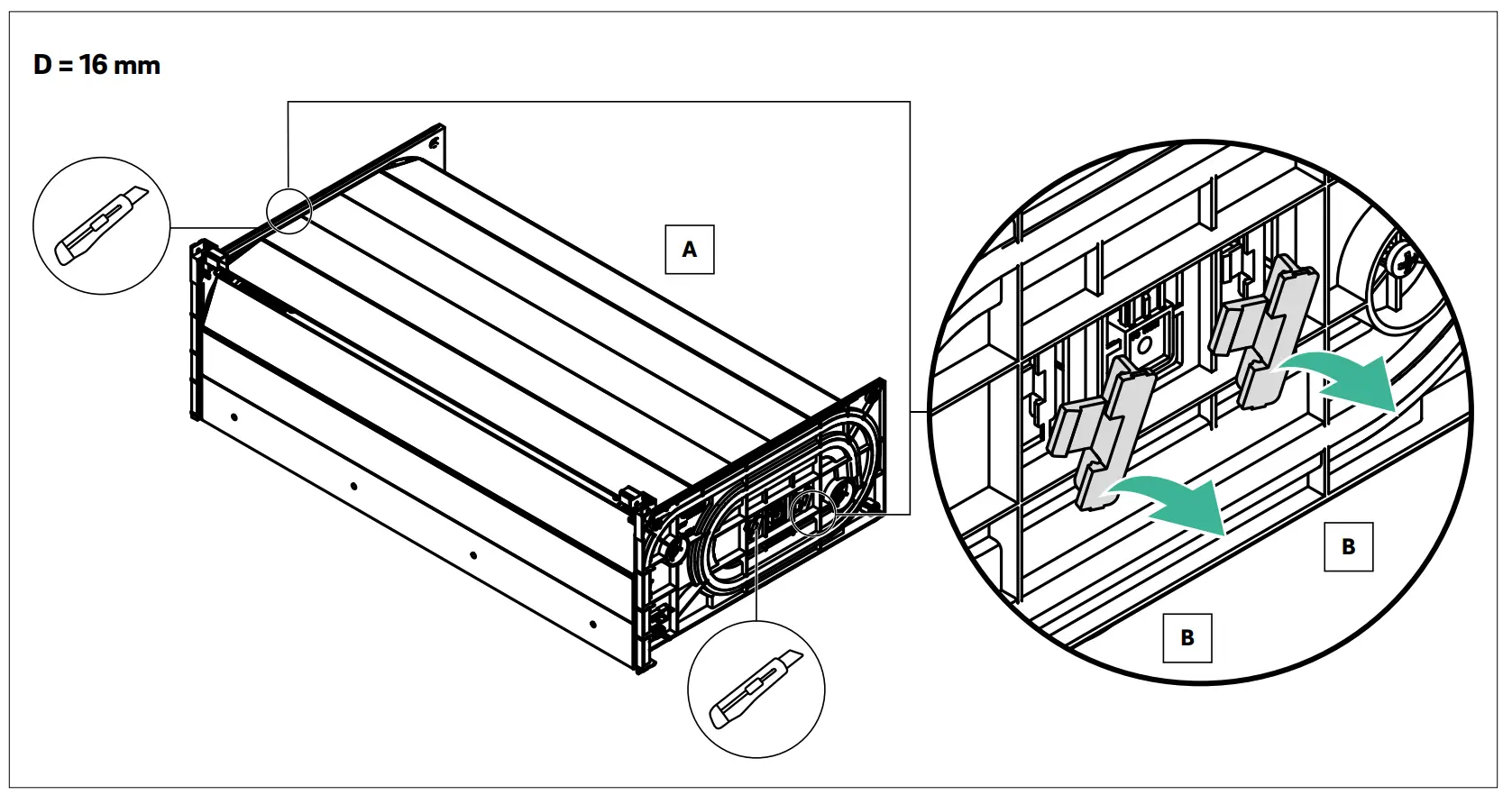 D = 16 mm

A

B

B