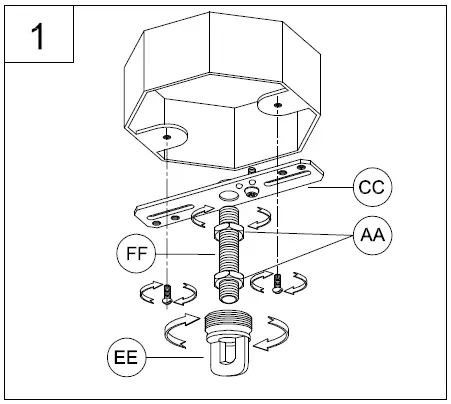 1

CC

AA

FF

EE