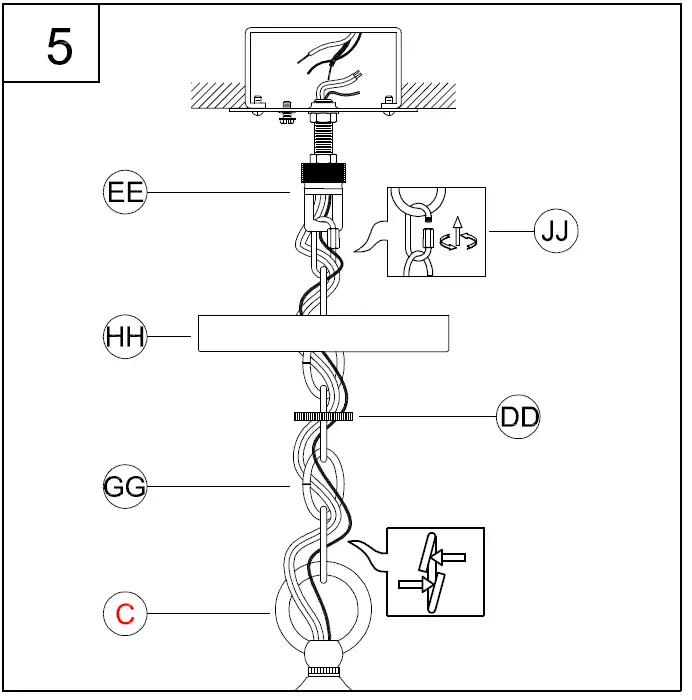 5

EE

JJ

HH

DD

GG

C