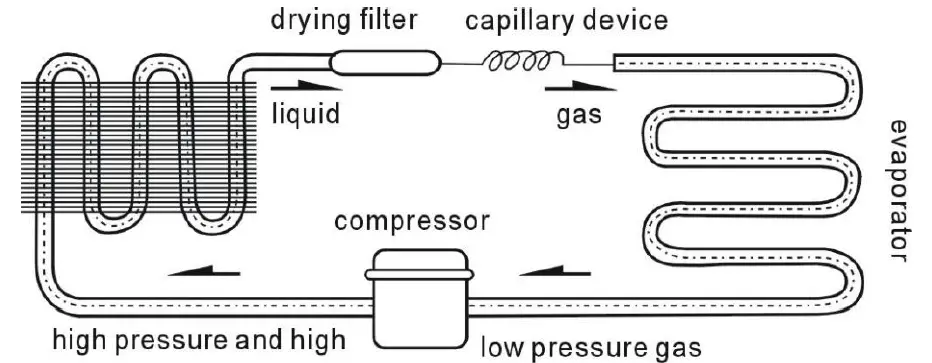 drying filter
capillary device
liquid
gas
evaporator
compressor
high pressure and high
low pressure gas