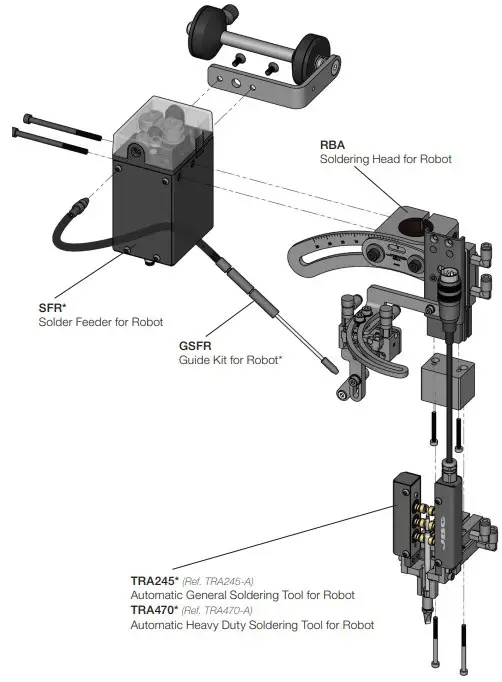 RBA
Soldering Head for Robot

SFR*
Solder Feeder for Robot

GSFR
Guide Kit for Robot*

JBC

TRA245* (Ref. TRA245-A)
Automatic General Soldering Tool for Robot
TRA470* (Ref. TRA470-A)
Automatic Heavy Duty Soldering Tool for Robot