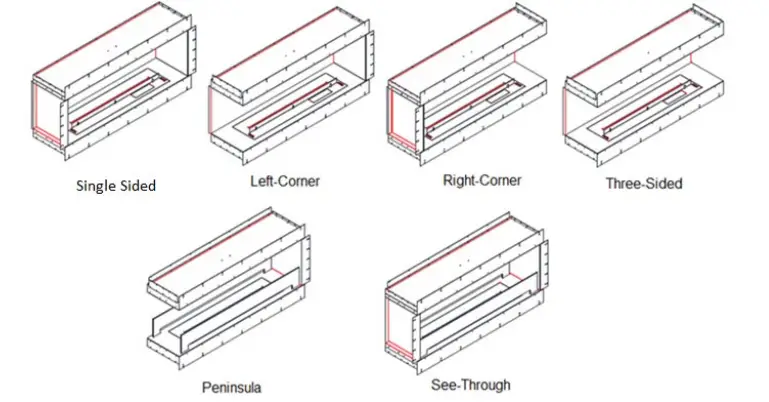 Single Sided

Left-Corner

Right-Corner

Three-Sided

Peninsula

See-Through