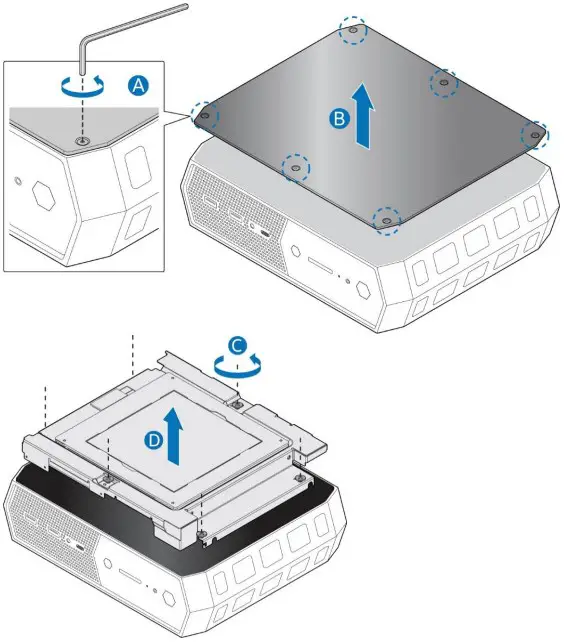 A
B
C
D