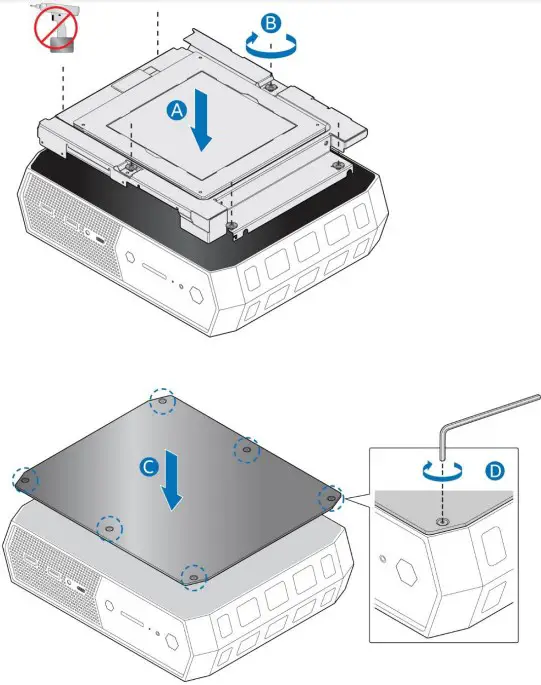 B
A
C
D