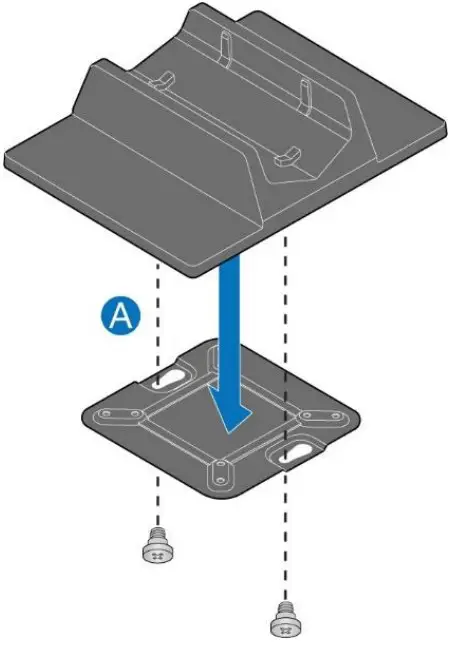 A