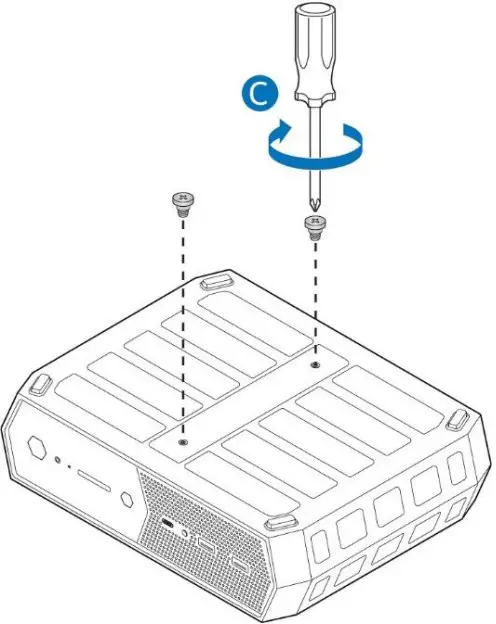 C